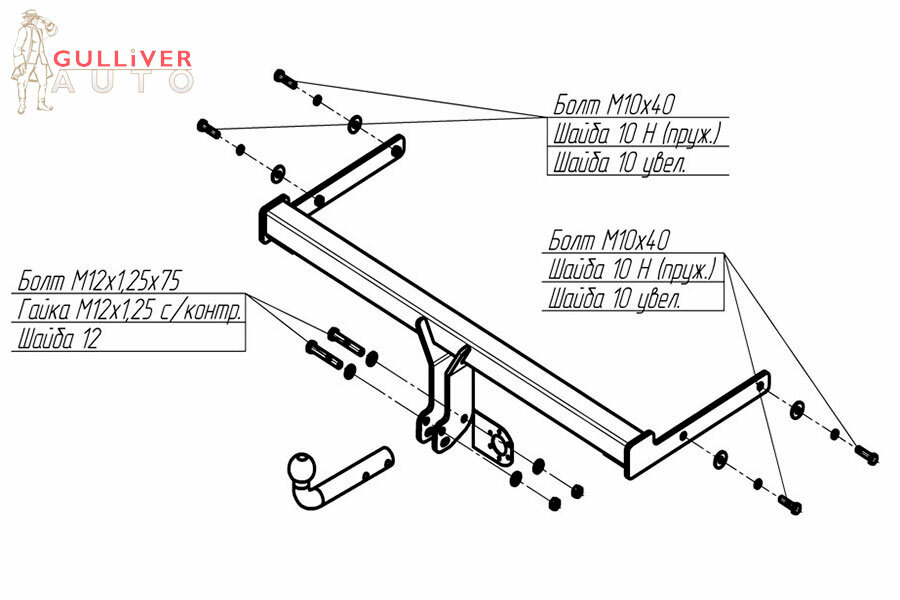 GULLiVER
AUTO

Болт М10х40
Шайба 10 Н (пруж.)
Шайба 10 увел.

Болт М10х40
Шайба 10 Н (пруж.)
Шайба 10 увел.

Болт М12х1,25х75
Гайка М12х1,25 с/контр.
Шайба 12