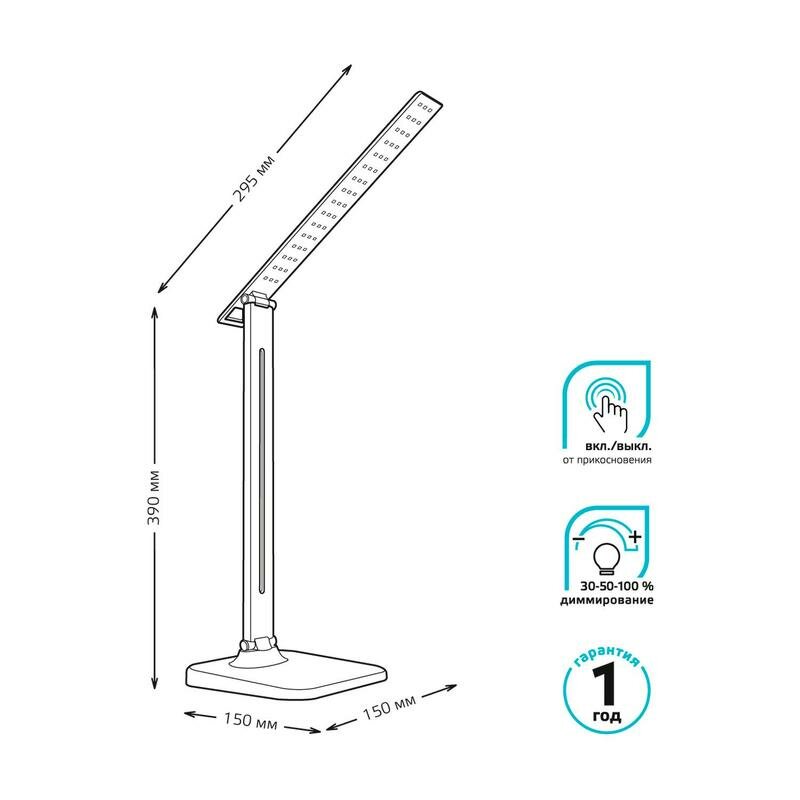 295 мм

390 мм

150 мм

150 мм

вкл./выкл.
от прикосновения

−
+
30-50-100 %
диммирование

гарантия
1
год