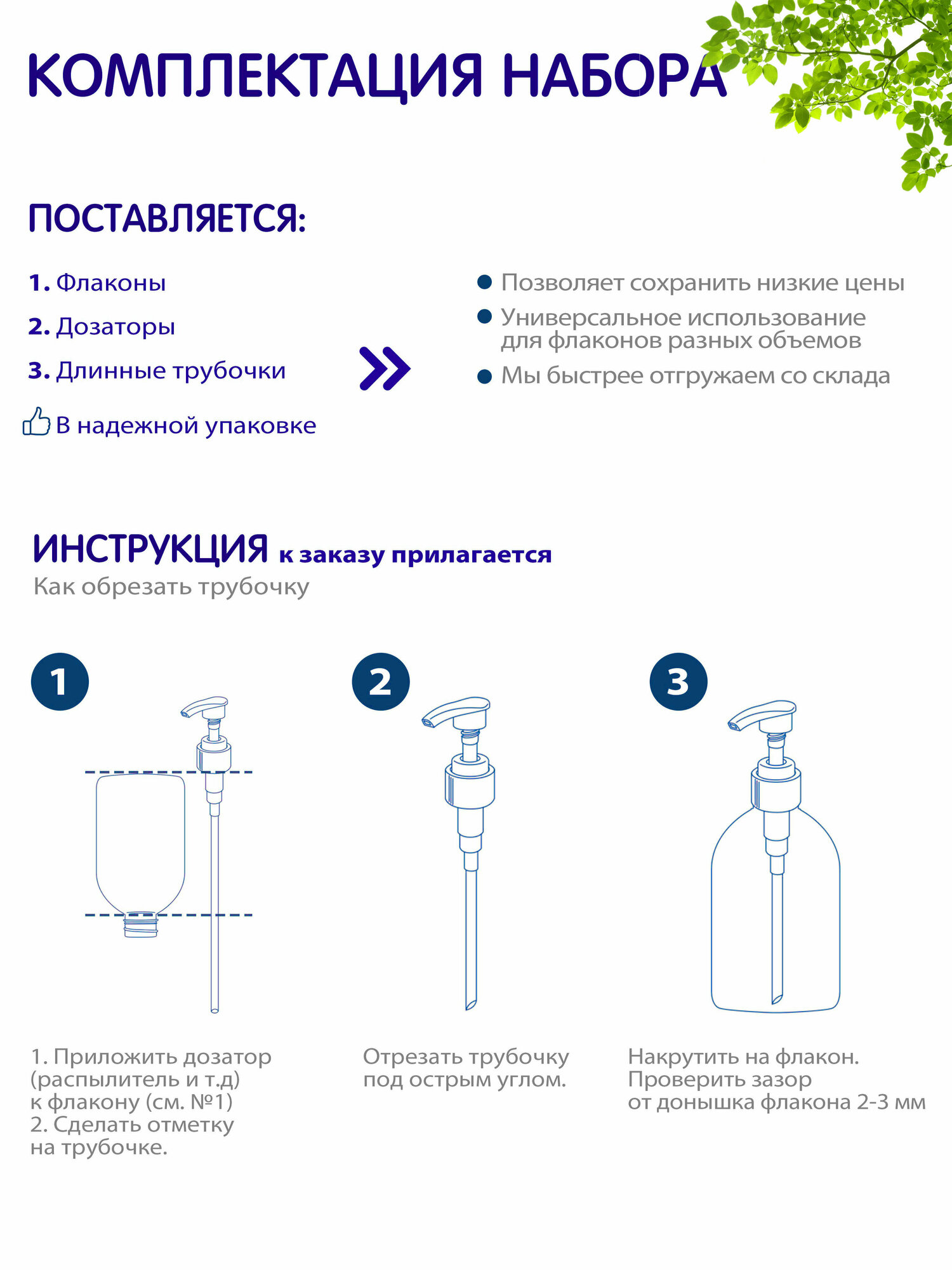 КОМПЛЕКТАЦИЯ НАБОРА

ПОСТАВЛЯЕТСЯ:

1. Флаконы
2. Дозаторы
3. Длинные трубочки

В надежной упаковке

Позволяет сохранить низкие цены
Универсальное использование для флаконов разных объемов
Мы быстрее отгружаем со склада

ИНСТРУКЦИЯ к заказу прилагается
Как обрезать трубочку

1

2

3

1. Приложить дозатор (распылитель и т.д) к флакону (см. №1)
2. Сделать отметку на трубочке.

Отрезать трубочку под острым углом.

Накрутить на флакон.
Проверить зазор от донышка флакона 2-3 мм