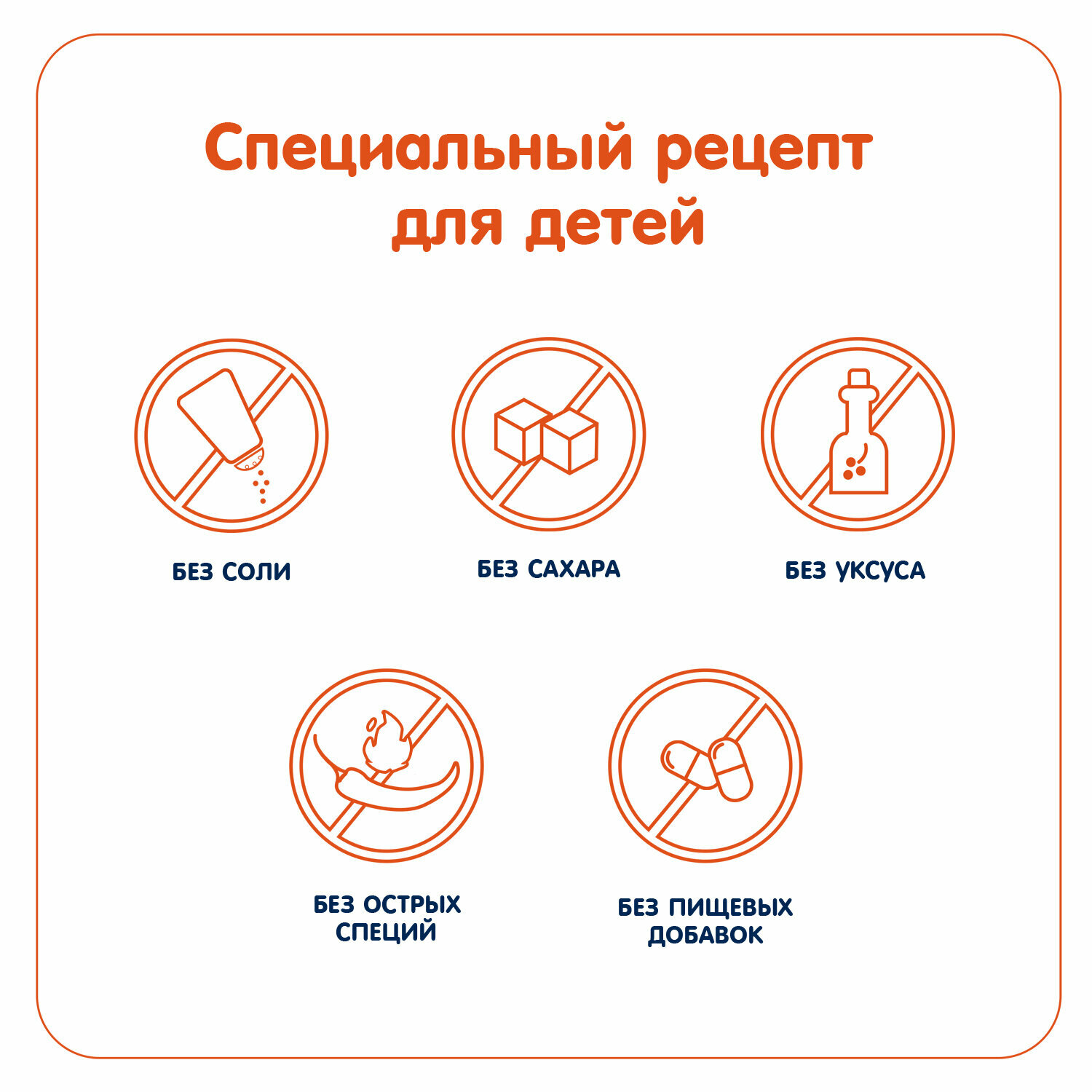 Специальный рецепт для детей

БЕЗ СОЛИ

БЕЗ САХАРА

БЕЗ УКСУСА

БЕЗ ОСТРЫХ СПЕЦИЙ

БЕЗ ПИЩЕВЫХ ДОБАВОК