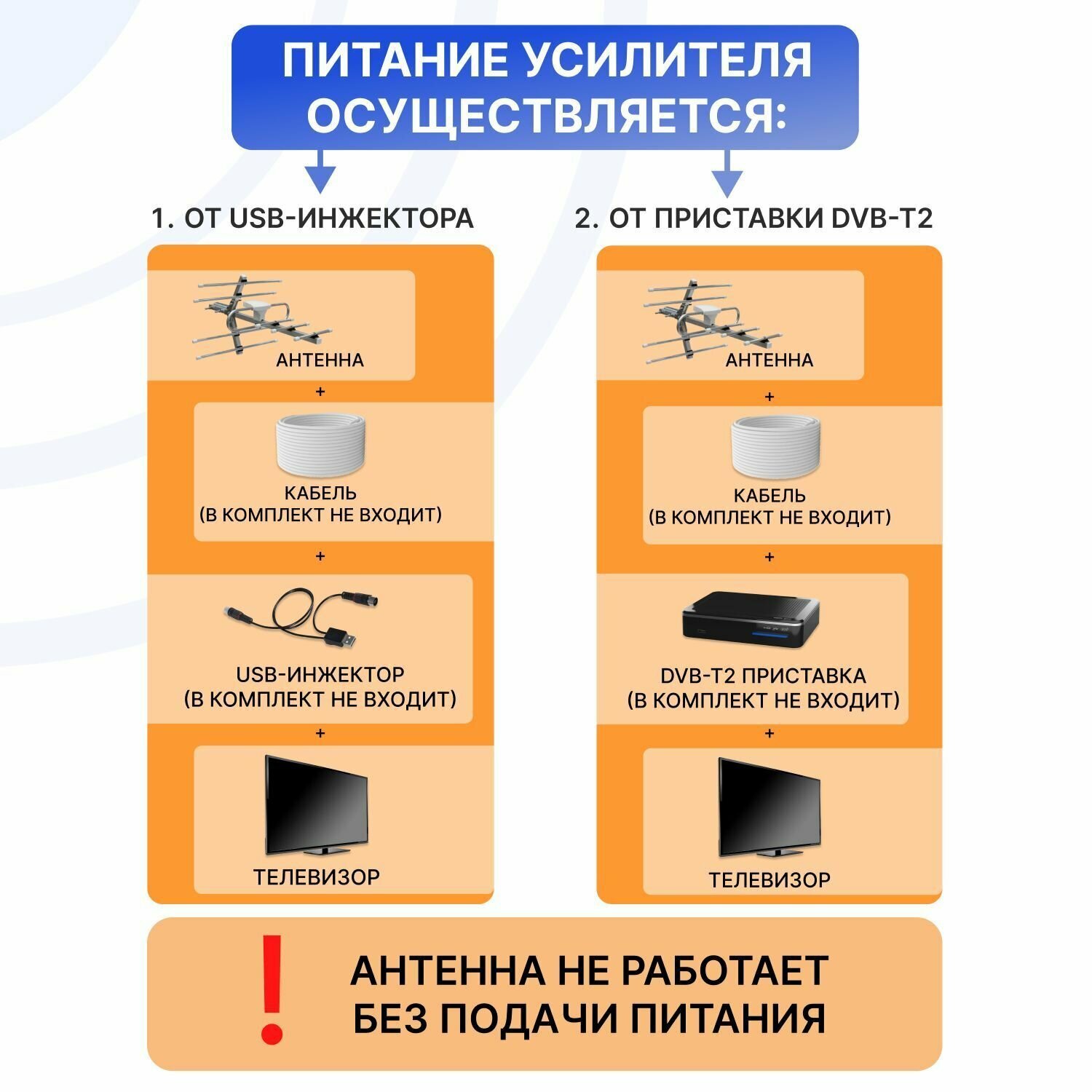 ПИТАНИЕ УСИЛИТЕЛЯ ОСУЩЕСТВЛЯЕТСЯ:

1. ОТ USB-ИНЖЕКТОРА

АНТЕННА

+

КАБЕЛЬ
(В КОМПЛЕКТ НЕ ВХОДИТ)

+

USB-ИНЖЕКТОР
(В КОМПЛЕКТ НЕ ВХОДИТ)

+

ТЕЛЕВИЗОР

2. ОТ ПРИСТАВКИ DVB-T2

АНТЕННА

+

КАБЕЛЬ
(В КОМПЛЕКТ НЕ ВХОДИТ)

+

DVB-T2 ПРИСТАВКА
(В КОМПЛЕКТ НЕ ВХОДИТ)

+

ТЕЛЕВИЗОР

!

АНТЕННА НЕ РАБОТАЕТ БЕЗ ПОДАЧИ ПИТАНИЯ