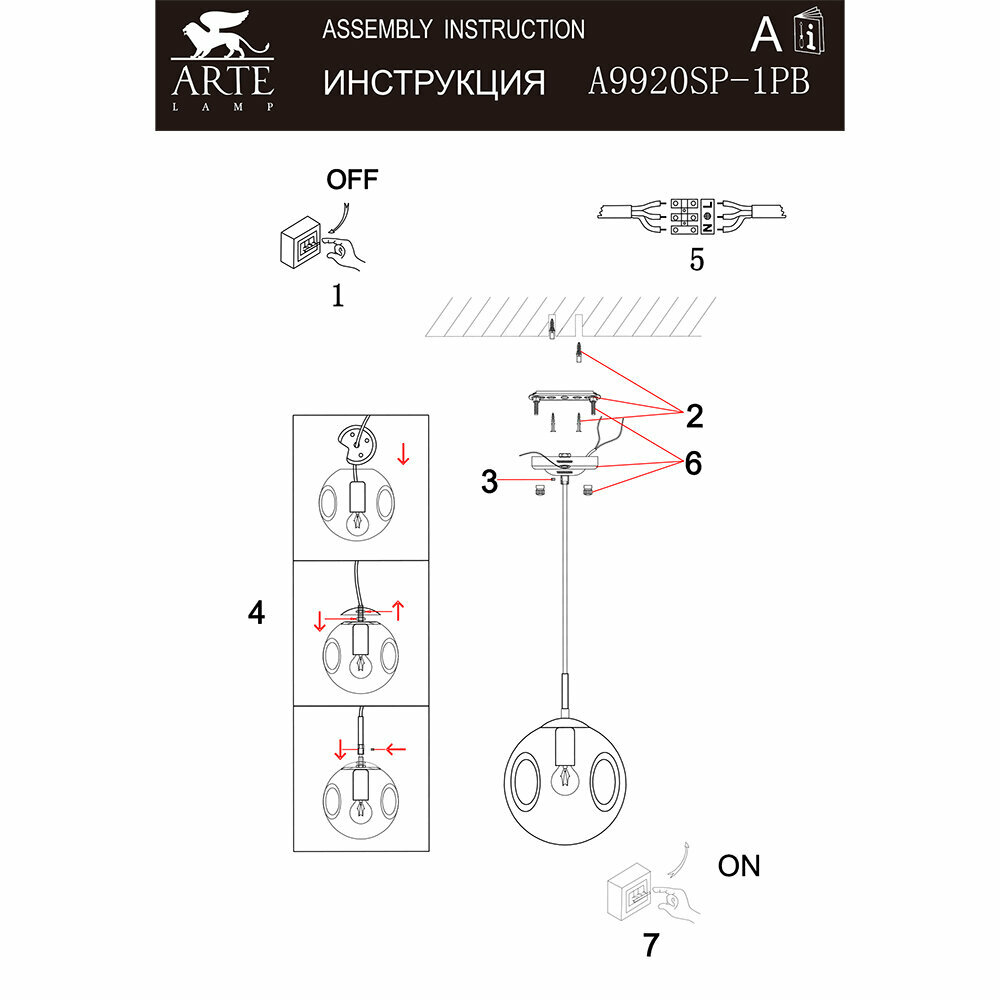 ARTE
LAMP

ASSEMBLY INSTRUCTION

ИНСТРУКЦИЯ

A

A9920SP-1PB

OFF

1

L
N

5

2

6

3

4

ON

7