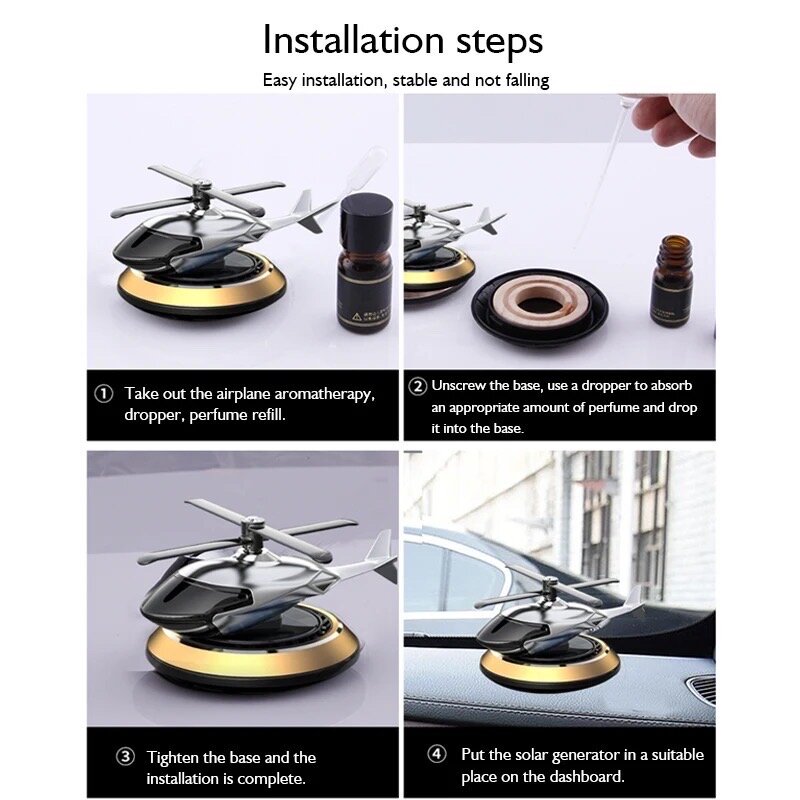 Installation steps

Easy installation, stable and not falling

① Take out the airplane aromatherapy, dropper, perfume refill.

② Unscrew the base, use a dropper to absorb an appropriate amount of perfume and drop it into the base.

③ Tighten the base and the installation is complete.

④ Put the solar generator in a suitable place on the dashboard.