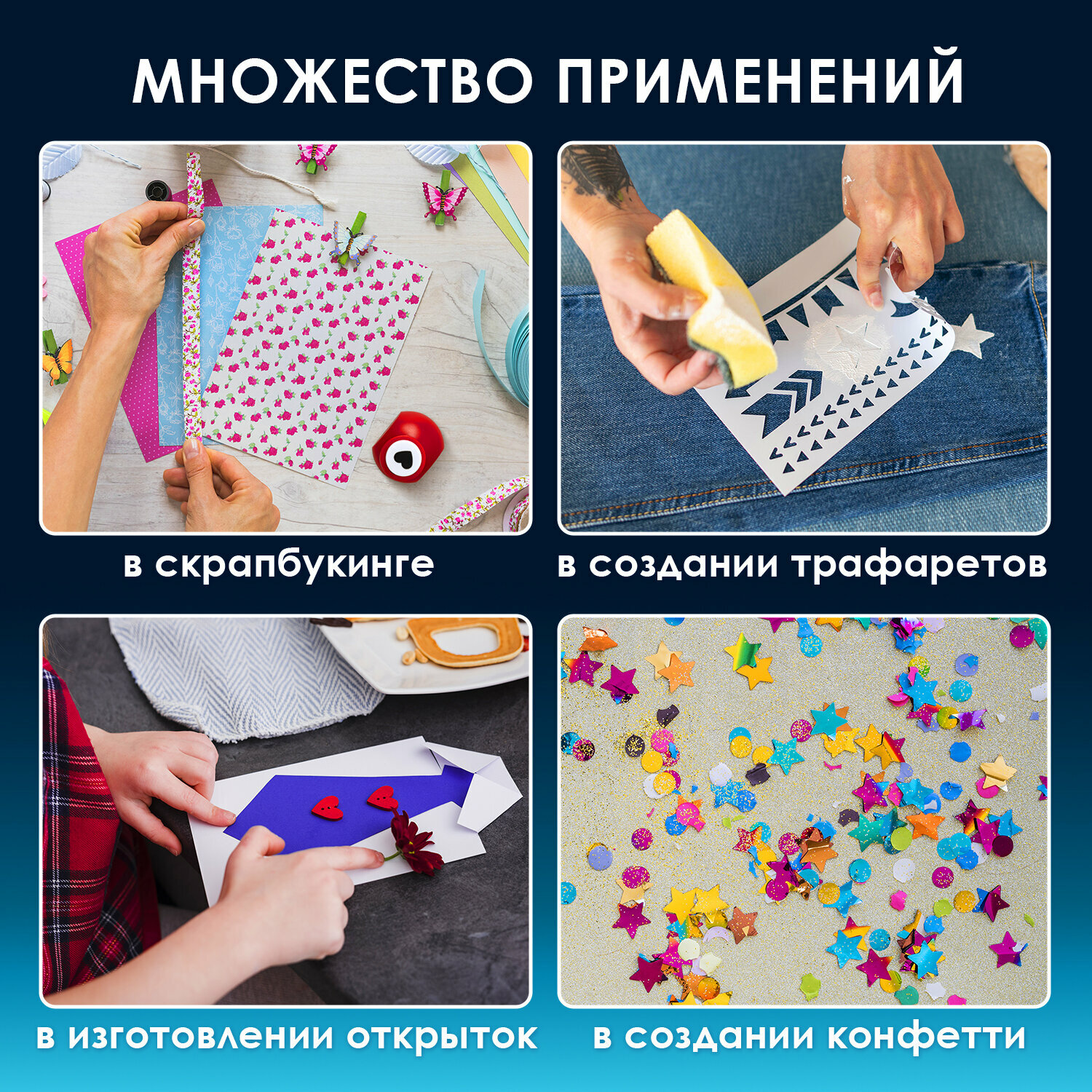 МНОЖЕСТВО ПРИМЕНЕНИЙ

в скрапбукинге

в создании трафаретов

в изготовлении открыток

в создании конфетти