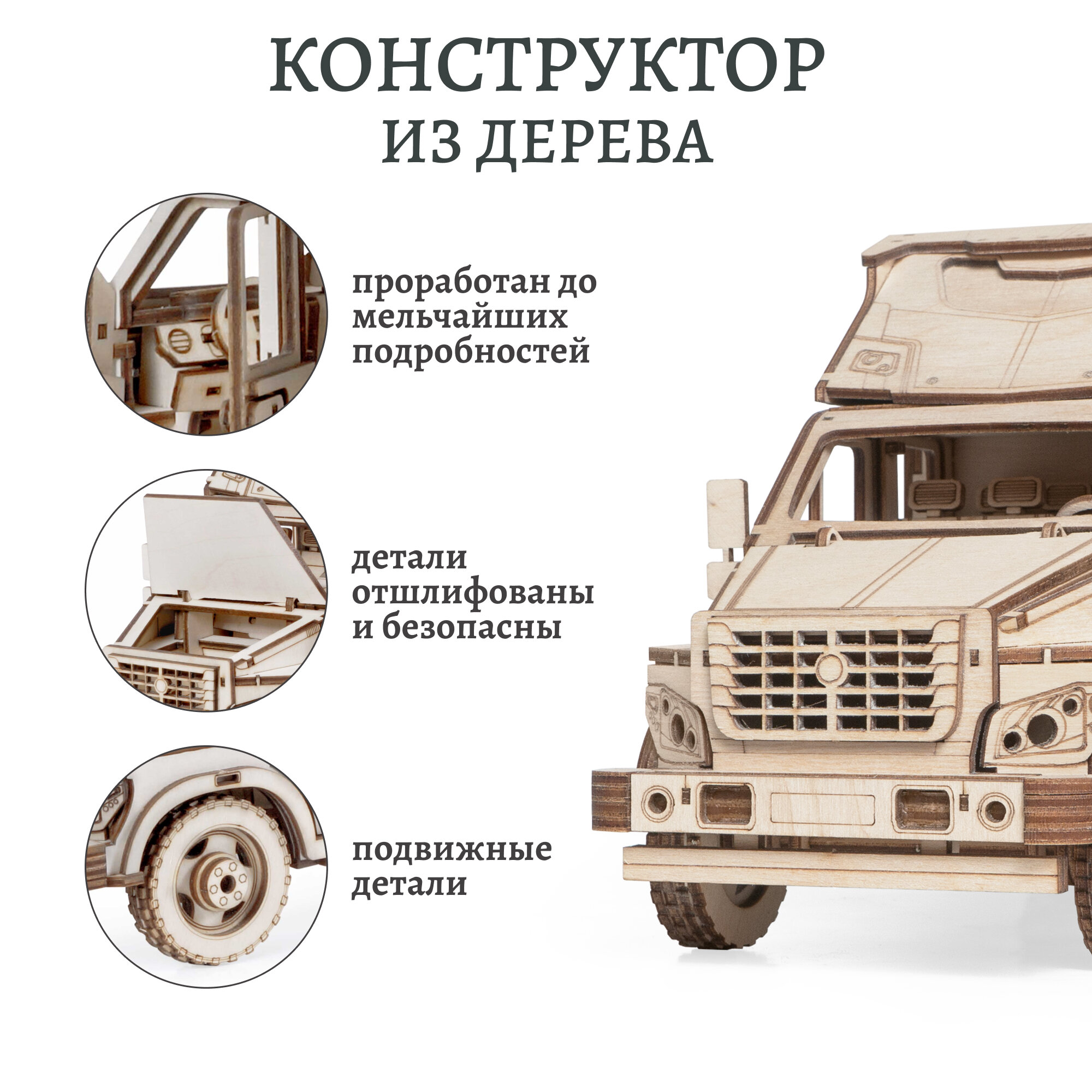 КОНСТРУКТОР
ИЗ ДЕРЕВА

проработан до мельчайших подробностей

детали отшлифованы и безопасны

подвижные детали