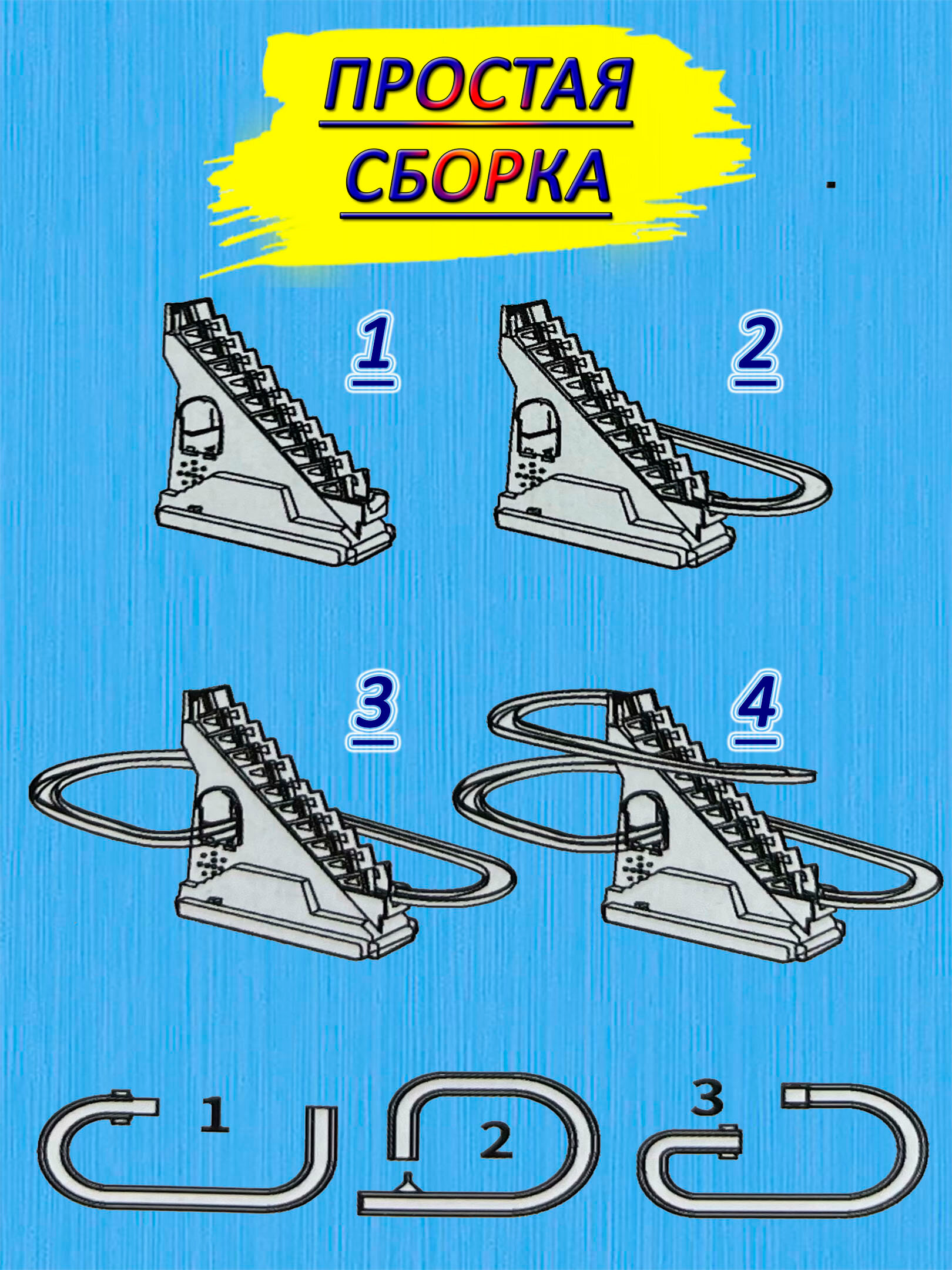 ПРОСТАЯ СБОРКА

1

2

3

4

1

2

3