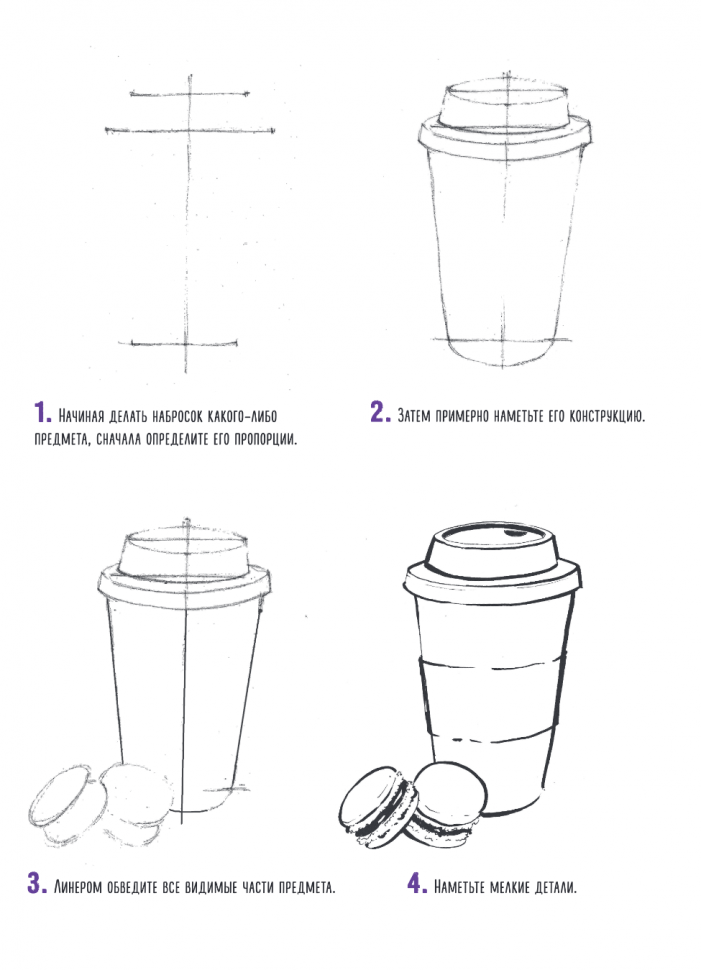 1. Начиная делать набросок какого-либо предмета, сначала определите его пропорции.

2. Затем примерно наметьте его конструкцию.

3. Линером обведите все видимые части предмета.

4. Наметьте мелкие детали.