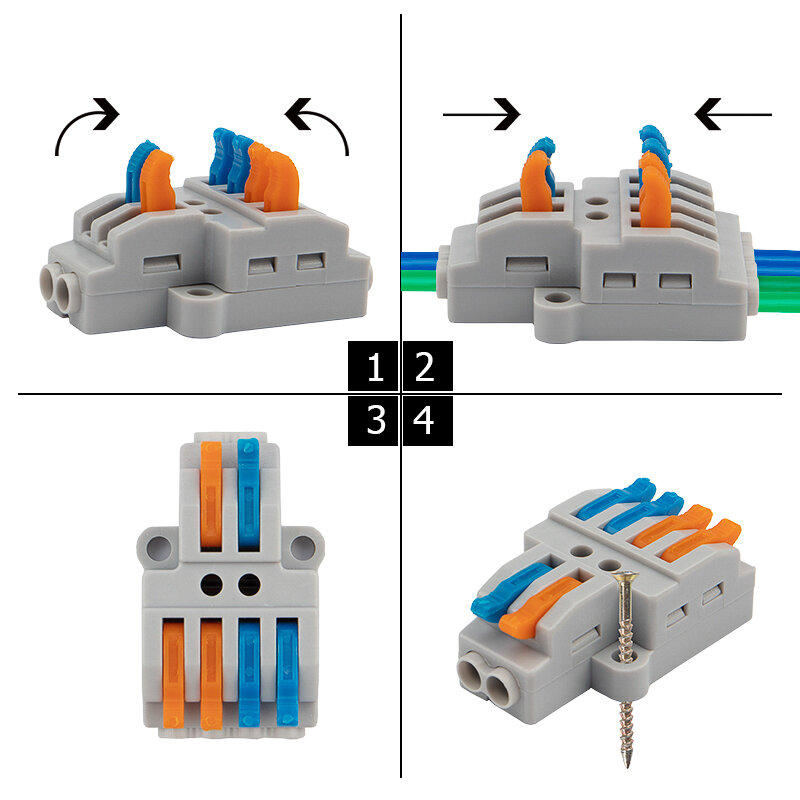 1 2
3 4