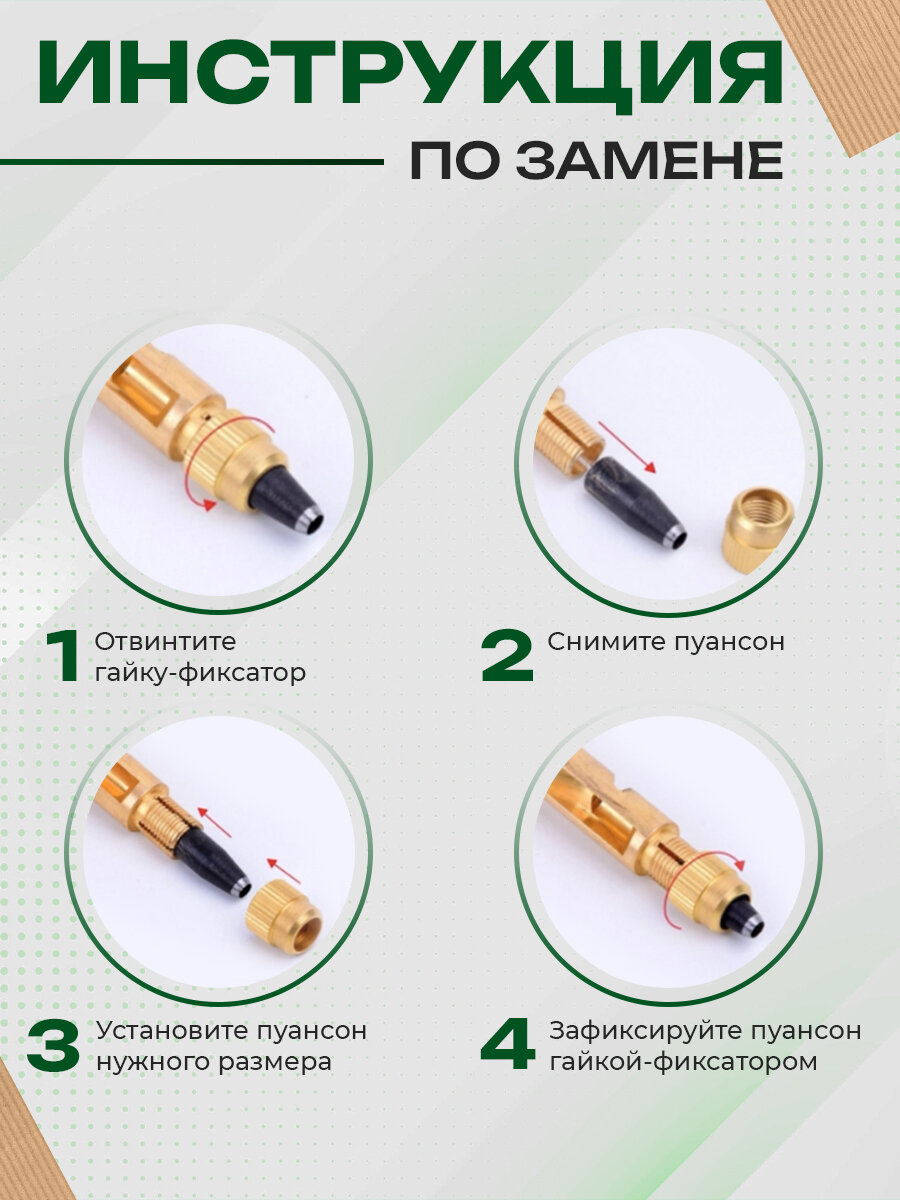 ИНСТРУКЦИЯ
ПО ЗАМЕНЕ

1 Отвинтите гайку-фиксатор

2 Снимите пуансон

3 Установите пуансон нужного размера

4 Зафиксируйте пуансон гайкой-фиксатором