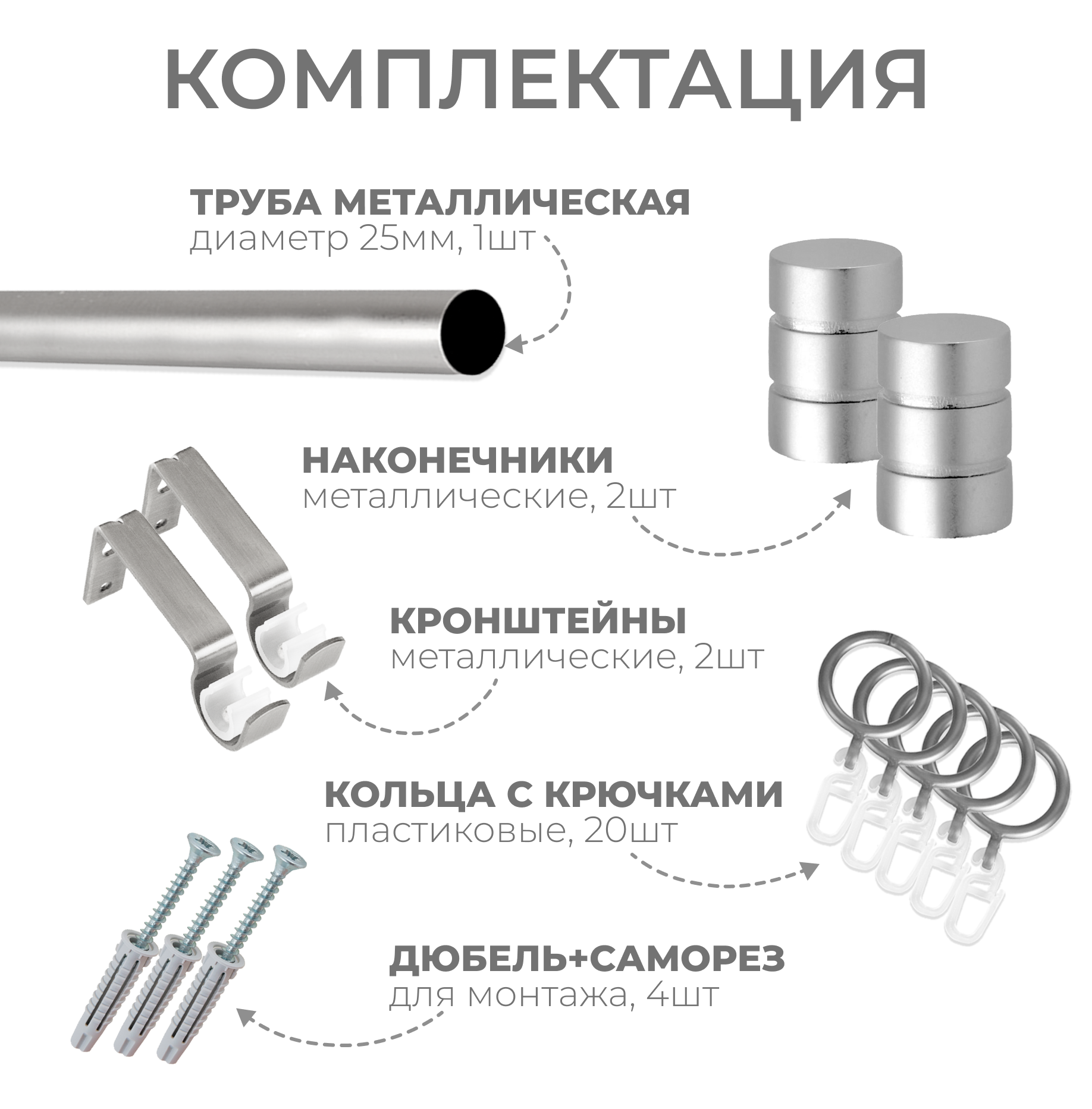 КОМПЛЕКТАЦИЯ

ТРУБА МЕТАЛЛИЧЕСКАЯ
диаметр 25мм, 1шт

НАКОНЕЧНИКИ
металлические, 2шт

КРОНШТЕЙНЫ
металлические, 2шт

КОЛЬЦА С КРЮЧКАМИ
пластиковые, 20шт

ДЮБЕЛЬ+САМОРЕЗ
для монтажа, 4шт