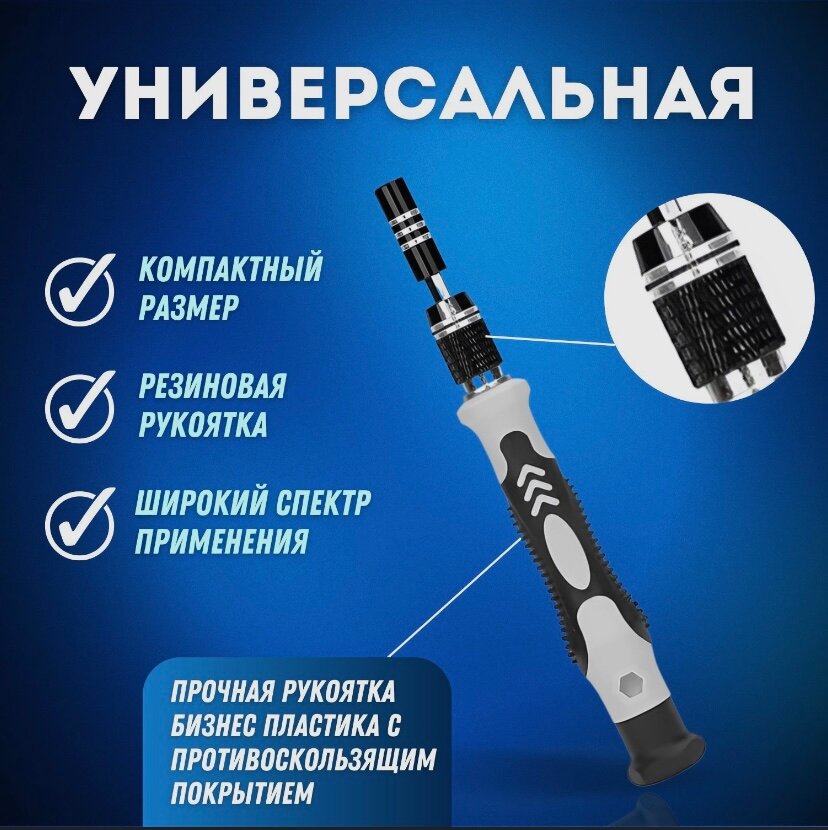 УНИВЕРСАЛЬНАЯ

КОМПАКТНЫЙ РАЗМЕР

РЕЗИНОВАЯ РУКОЯТКА

ШИРОКИЙ СПЕКТР ПРИМЕНЕНИЯ

ПРОЧНАЯ РУКОЯТКА БИЗНЕС ПЛАСТИКА С ПРОТИВОСКОЛЬЗЯЩИМ ПОКРЫТИЕМ