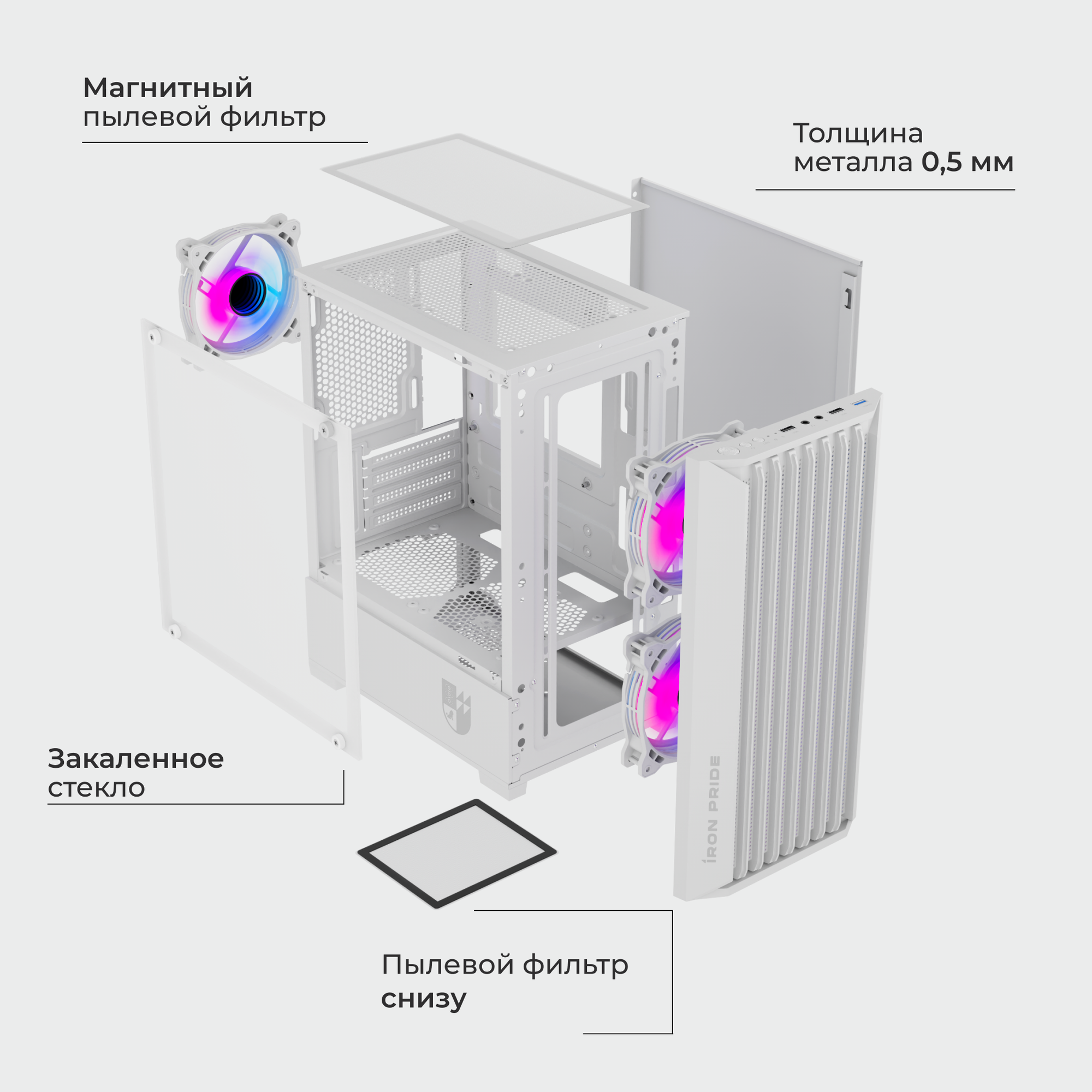 Магнитный пылевой фильтр

Толщина металла 0,5 мм

Закаленное стекло

IRON PRIDE

Пылевой фильтр снизу