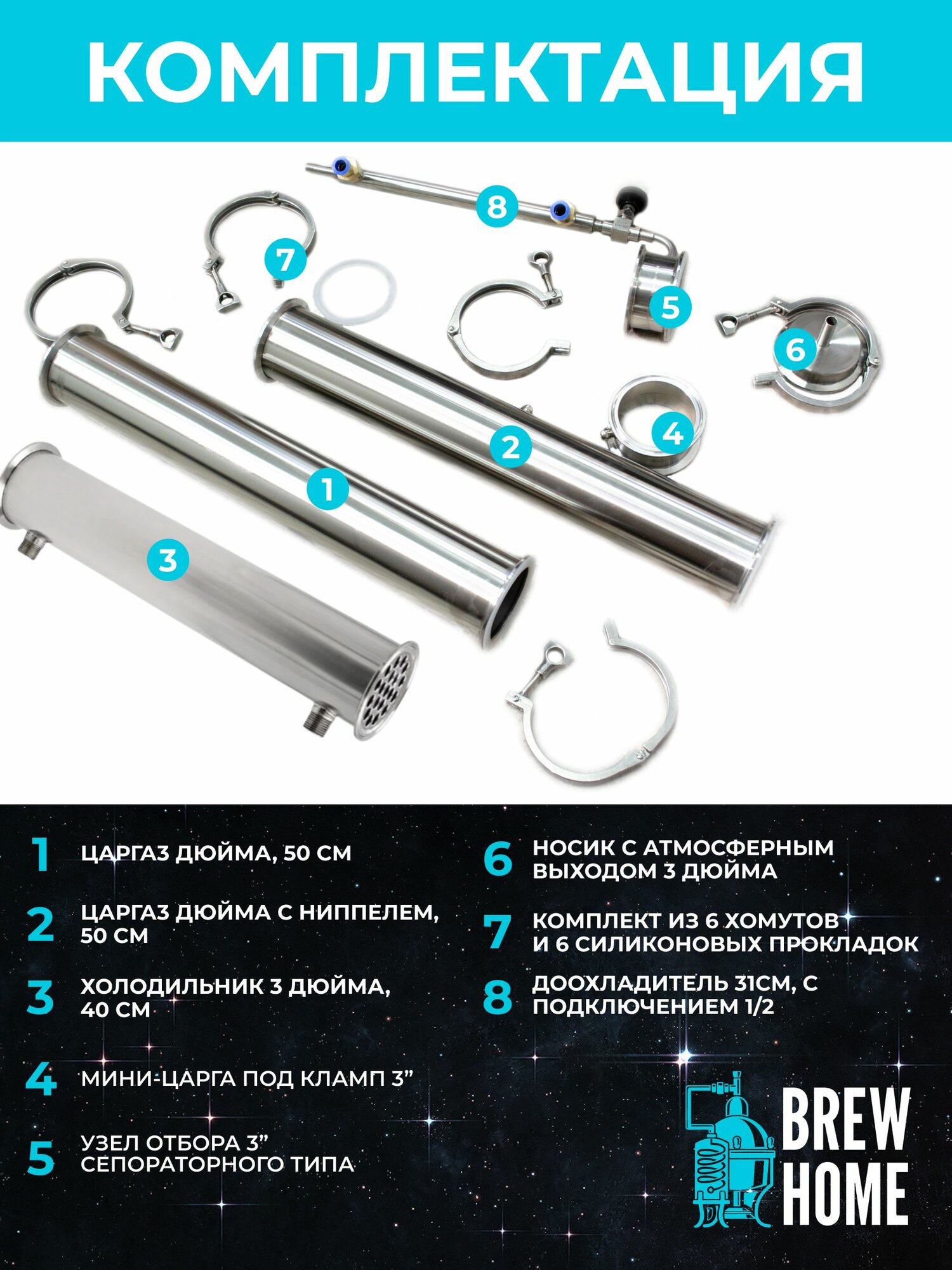 КОМПЛЕКТАЦИЯ

8

7

5

6

4

2

1

3

1 ЦАРГА3 ДЮЙМА, 50 СМ

2 ЦАРГА3 ДЮЙМА С НИППЕЛЕМ, 50 СМ

3 ХОЛОДИЛЬНИК 3 ДЮЙМА, 40 СМ

4 МИНИ-ЦАРГА ПОД КЛАМП 3”

5 УЗЕЛ ОТБОРА 3” СЕПОРАТОРНОГО ТИПА

6 НОСИК С АТМОСФЕРНЫМ ВЫХОДОМ 3 ДЮЙМА

7 КОМПЛЕКТ ИЗ 6 ХОМУТОВ И 6 СИЛИКОНОВЫХ ПРОКЛАДОК

8 ДООХЛАДИТЕЛЬ 31СМ, С ПОДКЛЮЧЕНИЕМ 1/2

BREW HOME