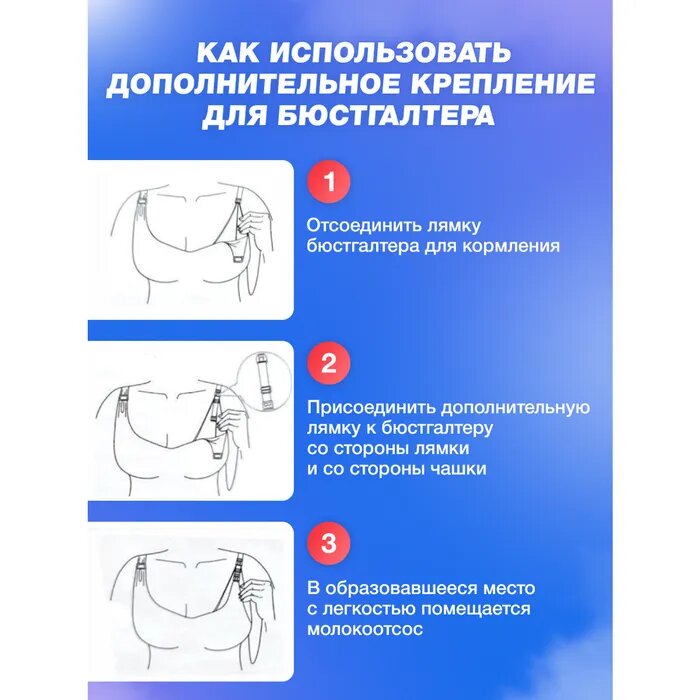 КАК ИСПОЛЬЗОВАТЬ ДОПОЛНИТЕЛЬНОЕ КРЕПЛЕНИЕ ДЛЯ БЮСТГАЛТЕРА

1

Отсоединить лямку бюстгалтера для кормления

2

Присоединить дополнительную лямку к бюстгалтеру со стороны лямки и со стороны чашки

3

В образовавшееся место с легкостью помещается молокоотсос