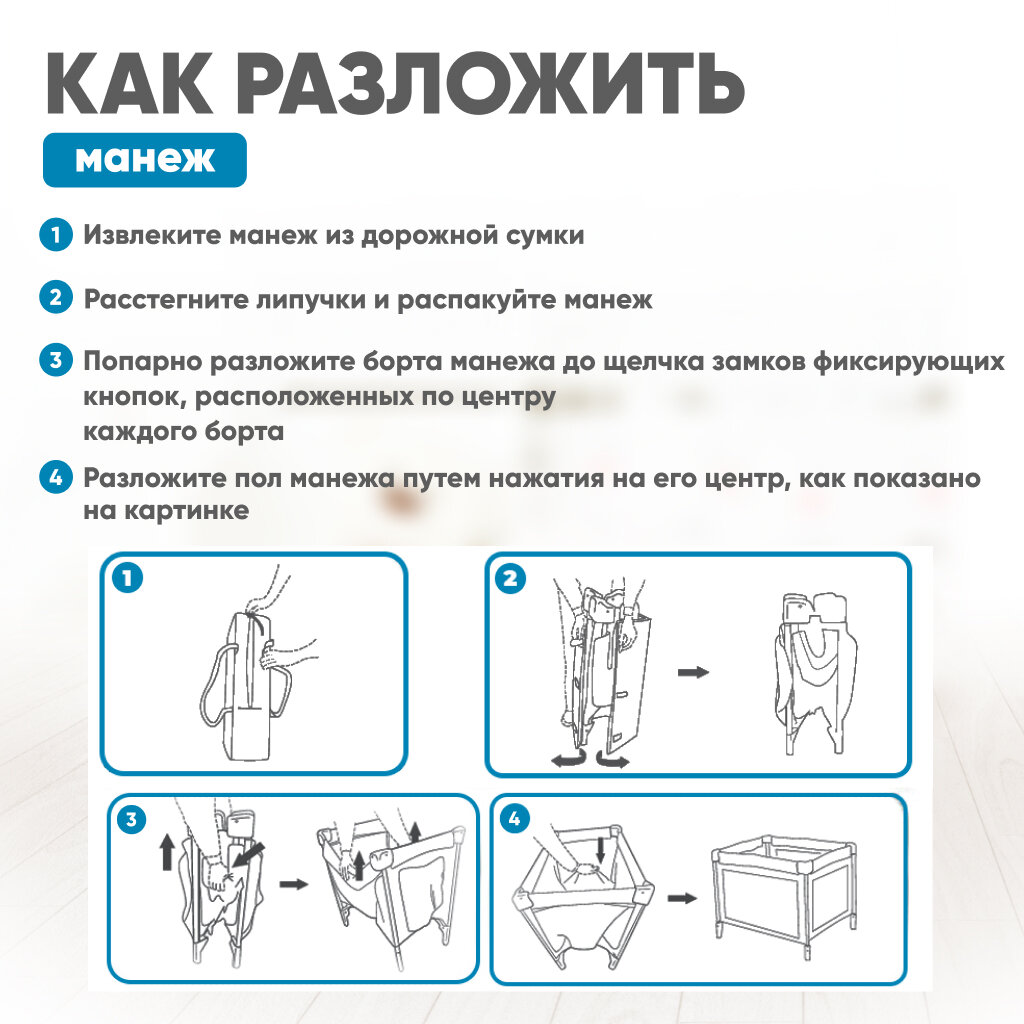 КАК РАЗЛОЖИТЬ

манеж

1 Извлеките манеж из дорожной сумки

2 Расстегните липучки и распакуйте манеж

3 Попарно разложите борта манежа до щелчка замков фиксирующих кнопок, расположенных по центру каждого борта

4 Разложите пол манежа путем нажатия на его центр, как показано на картинке

1

2

3

4