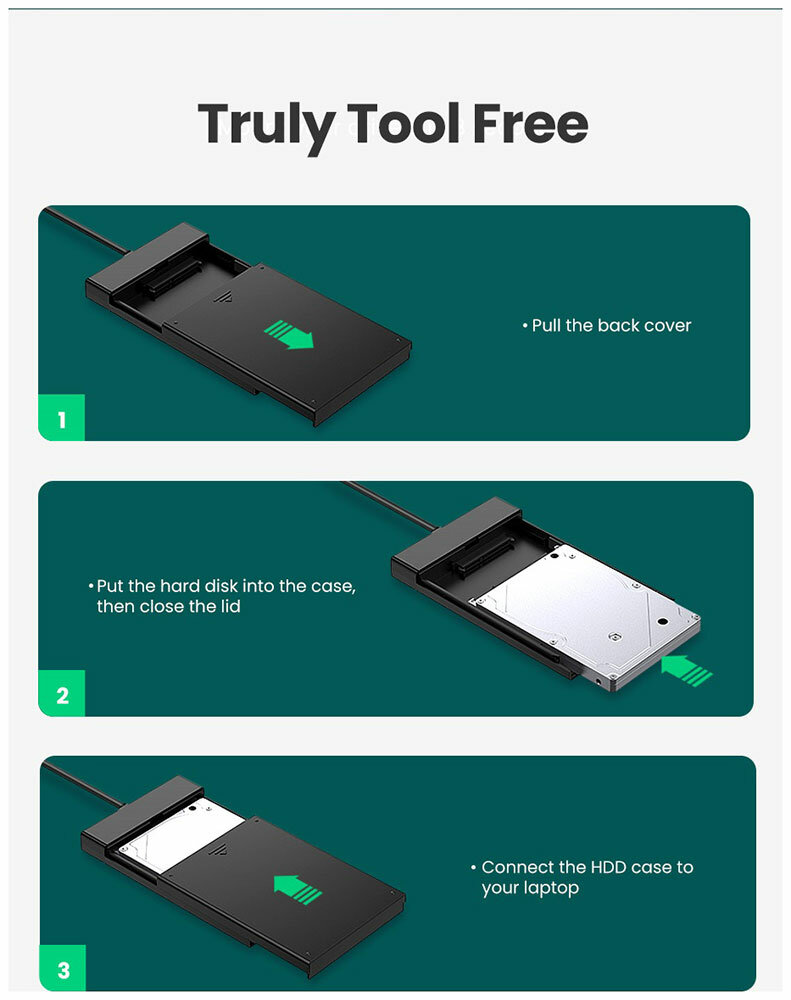 Truly Tool Free

• Pull the back cover

1

• Put the hard disk into the case, then close the lid

2

• Connect the HDD case to your laptop

3