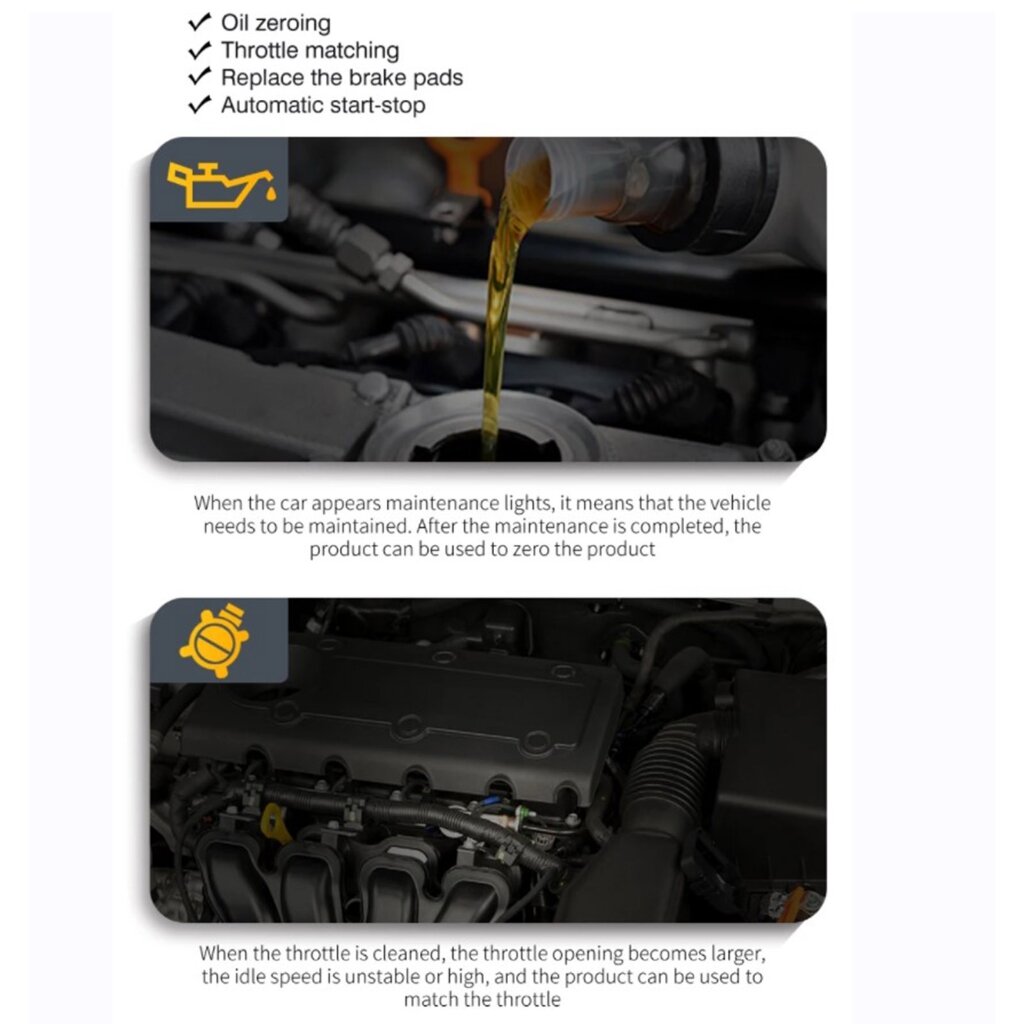 ✓ Oil zeroing
✓ Throttle matching
✓ Replace the brake pads
✓ Automatic start-stop

When the car appears maintenance lights, it means that the vehicle needs to be maintained. After the maintenance is completed, the product can be used to zero the product

When the throttle is cleaned, the throttle opening becomes larger, the idle speed is unstable or high, and the product can be used to match the throttle