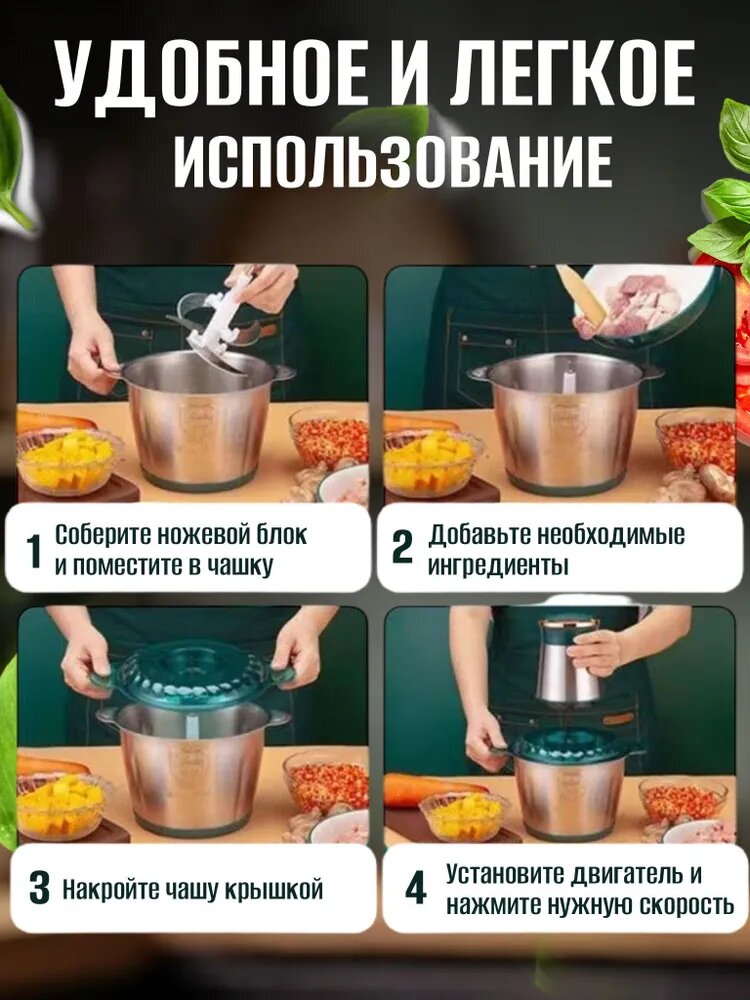 УДОБНОЕ И ЛЕГКОЕ ИСПОЛЬЗОВАНИЕ

1 Соберите ножевой блок и поместите в чашку

2 Добавьте необходимые ингредиенты

3 Накройте чашу крышкой

4 Установите двигатель и нажмите нужную скорость