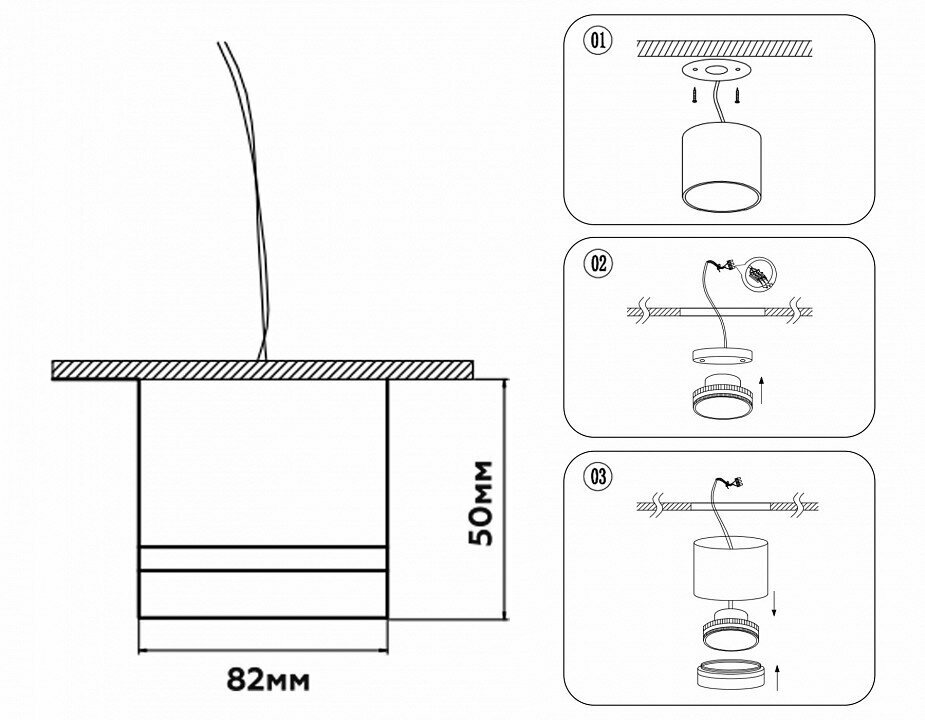 50мм

82мм

01

02

03