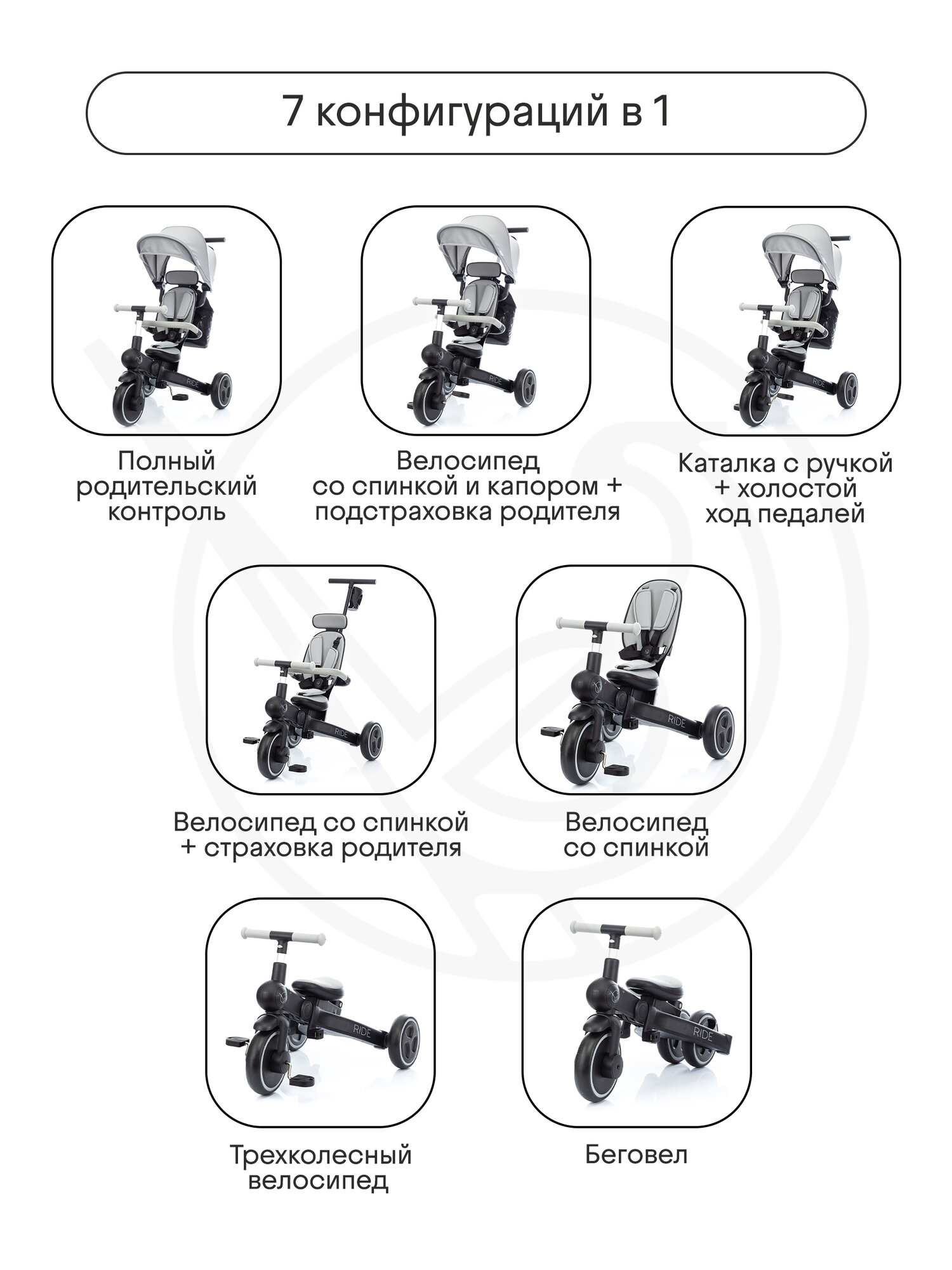 7 конфигураций в 1

RIDE

Полный родительский контроль

RIDE

Велосипед со спинкой и капором + подстраховка родителя

RIDE

Каталка с ручкой + холостой ход педалей

RIDE

Велосипед со спинкой + страховка родителя

RIDE

Велосипед со спинкой

RIDE

Трехколесный велосипед

RIDE

Беговел