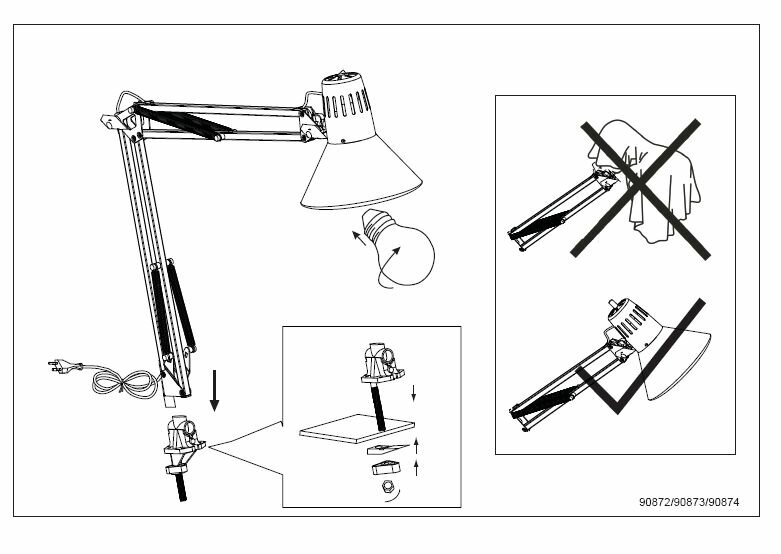 90872/90873/90874