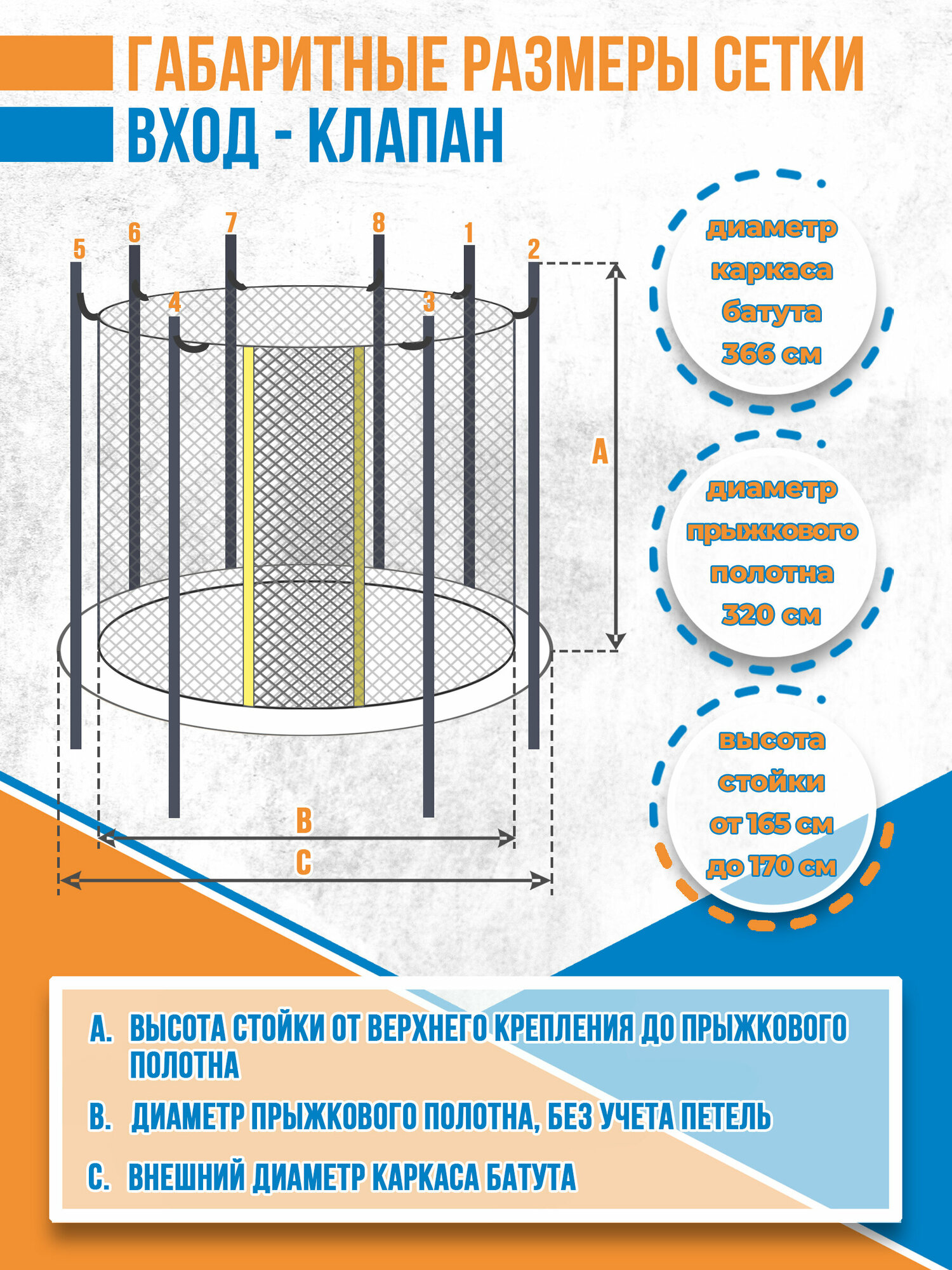 ГАБАРИТНЫЕ РАЗМЕРЫ СЕТКИ
ВХОД - КЛАПАН

5 6 7 8 1 2
4 3

A

B

C

диаметр каркаса батута 366 см

диаметр прыжкового полотна 320 см

высота стойки от 165 см до 170 см

A. ВЫСОТА СТОЙКИ ОТ ВЕРХНЕГО КРЕПЛЕНИЯ ДО ПРЫЖКОВОГО ПОЛОТНА

B. ДИАМЕТР ПРЫЖКОВОГО ПОЛОТНА, БЕЗ УЧЕТА ПЕТЕЛЬ

C. ВНЕШНИЙ ДИАМЕТР КАРКАСА БАТУТА