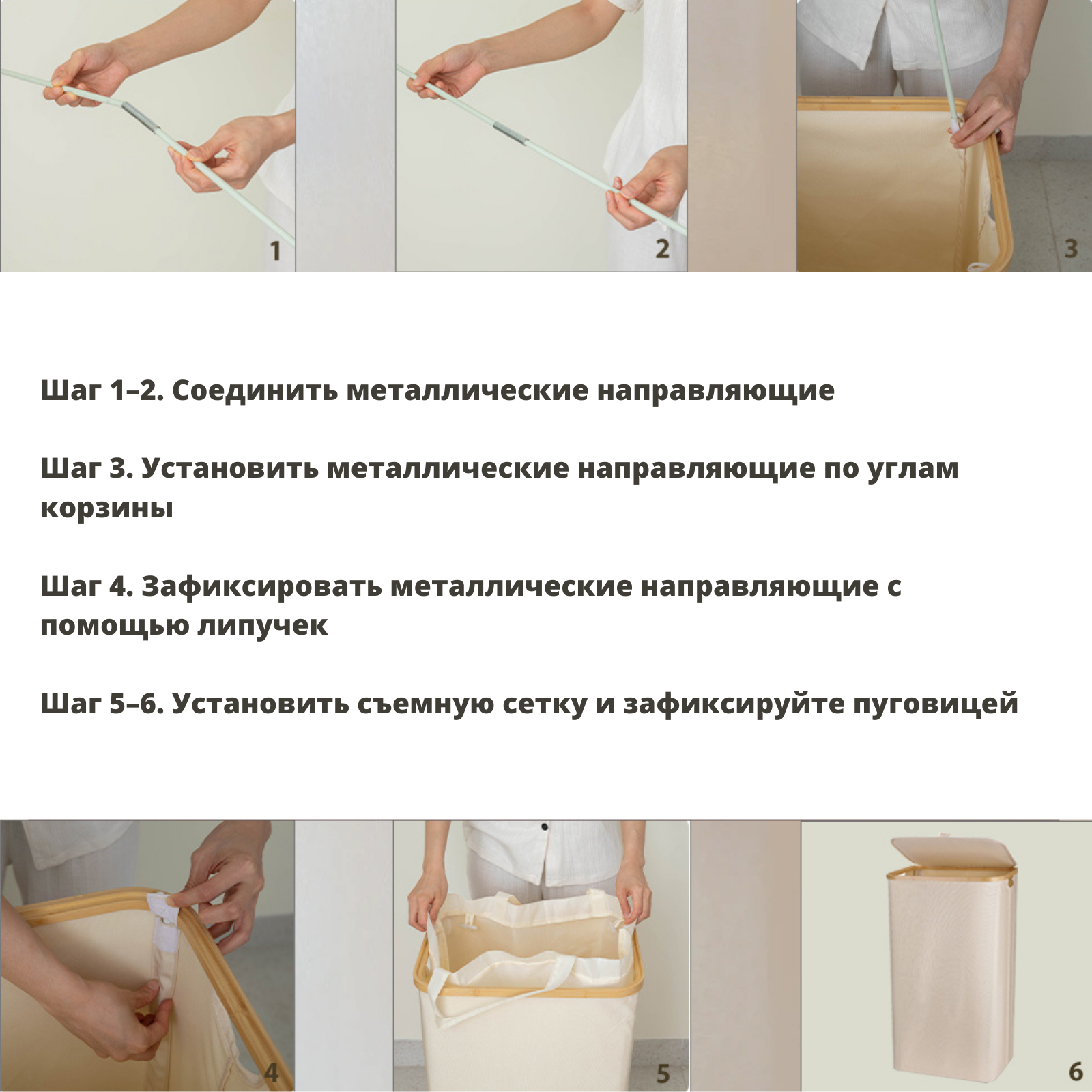 1

2

3

Шаг 1–2. Соединить металлические направляющие

Шаг 3. Установить металлические направляющие по углам корзины

Шаг 4. Зафиксировать металлические направляющие с помощью липучек

Шаг 5–6. Установить съемную сетку и зафиксируйте пуговицей

4

5

6