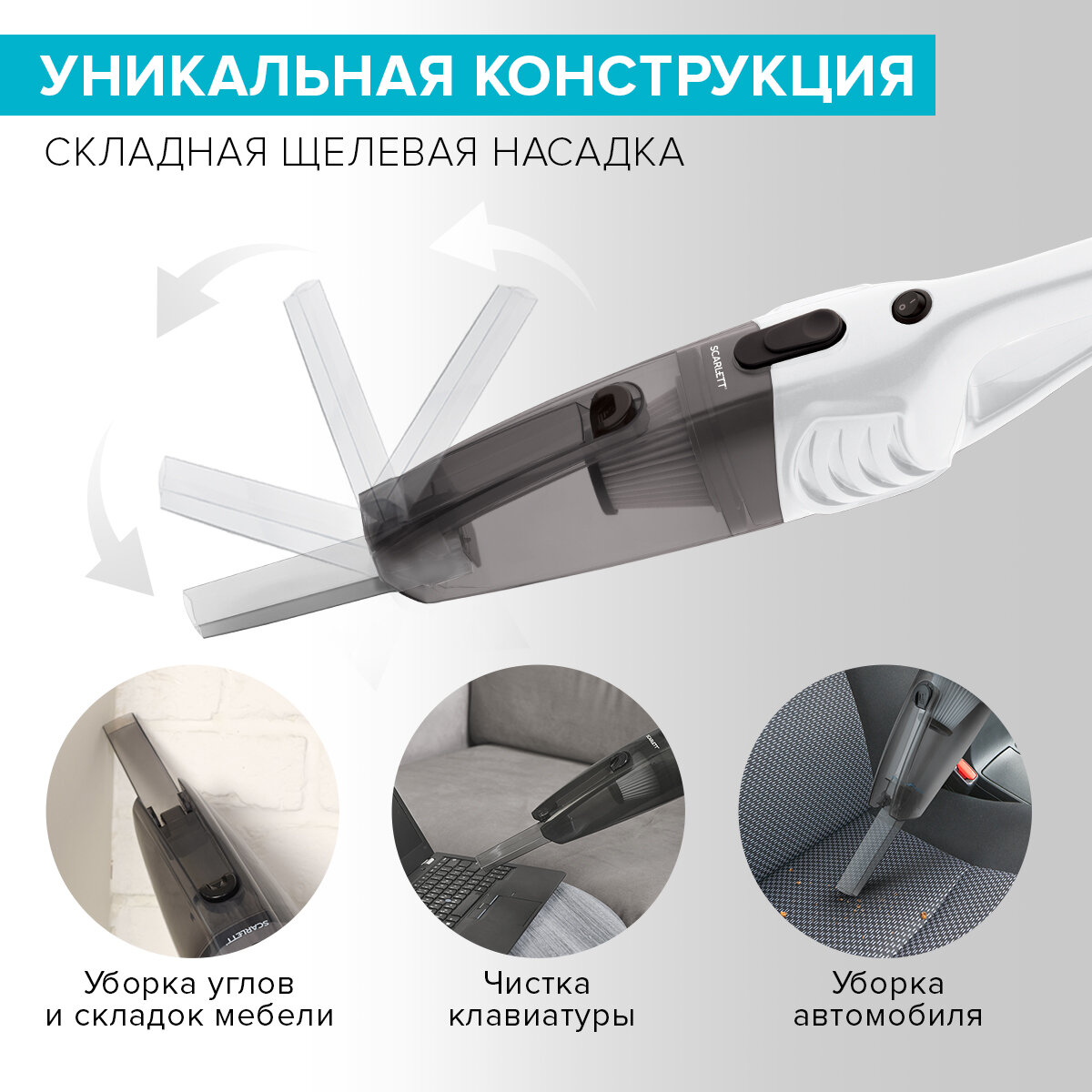 УНИКАЛЬНАЯ КОНСТРУКЦИЯ

СКЛАДНАЯ ЩЕЛЕВАЯ НАСАДКА

SCARLETT

SCARLETT

SCARLETT

Уборка углов и складок мебели

Чистка клавиатуры

Уборка автомобиля