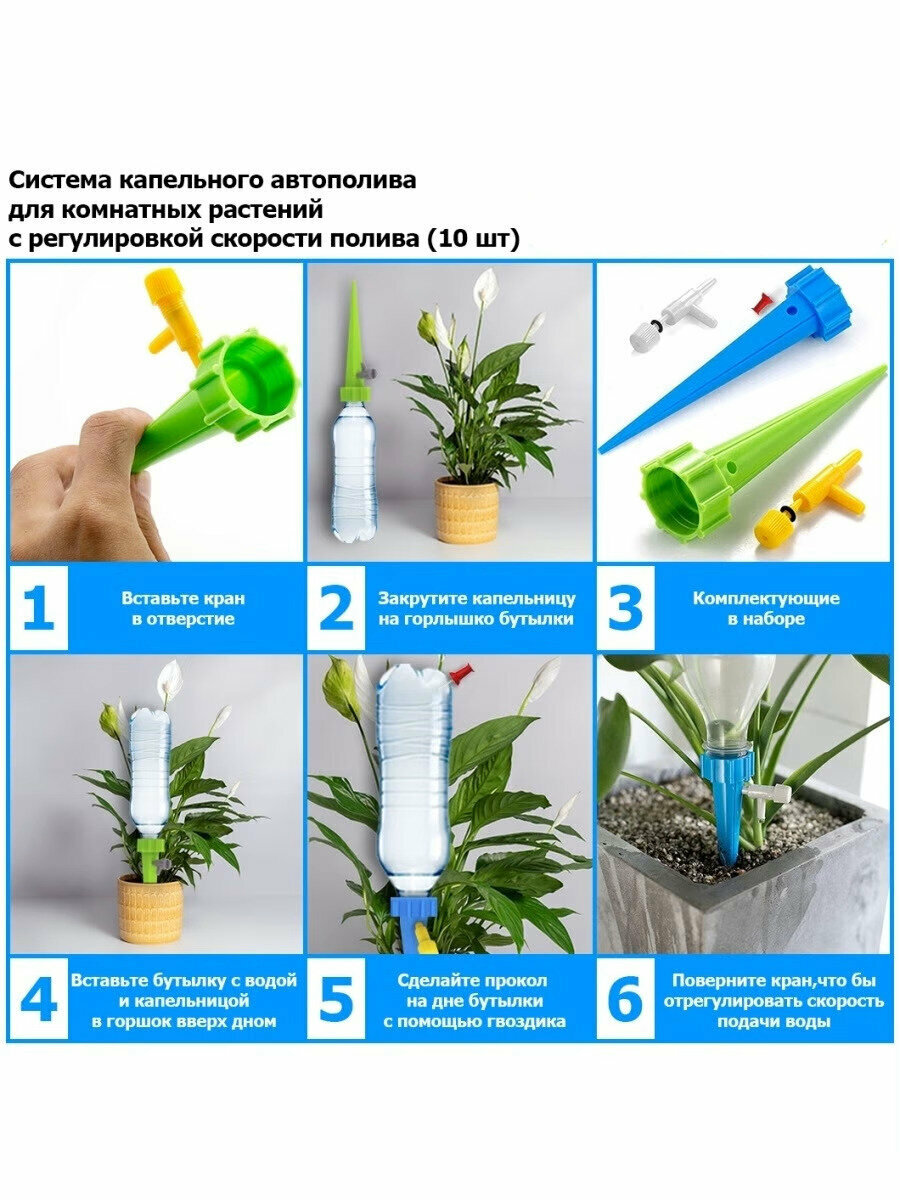 Система капельного автополива для комнатных растений с регулировкой скорости полива (10 шт)

1 Вставьте кран в отверстие

2 Закрутите капельницу на горлышко бутылки

3 Комплектующие в наборе

4 Вставьте бутылку с водой и капельницой в горшок вверх дном

5 Сделайте прокол на дне бутылки с помощью гвоздика

6 Поверните кран,что бы отрегулировать скорость подачи воды