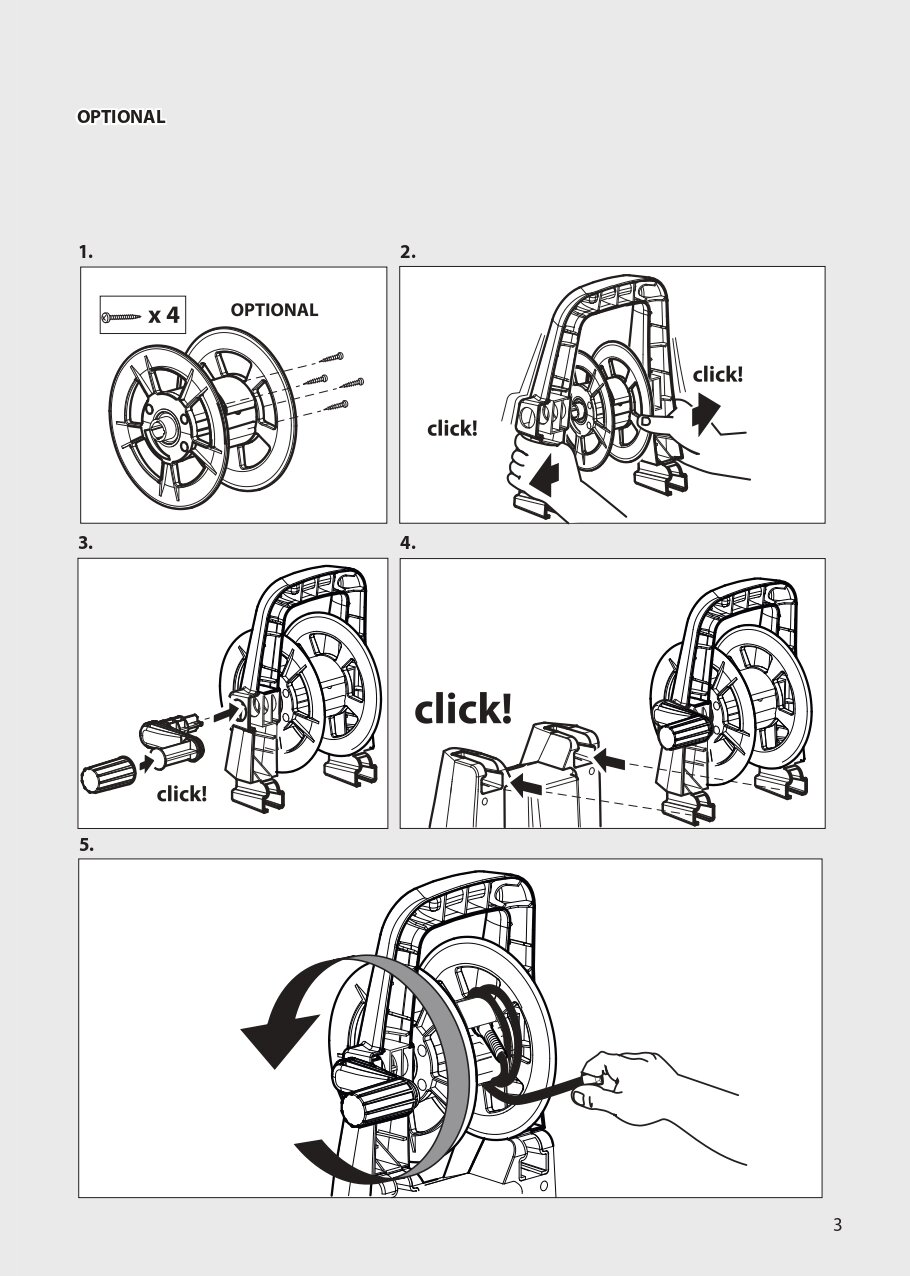 OPTIONAL

1.

x 4

OPTIONAL

2.

click!

click!

3.

click!

4.

click!

5.

3