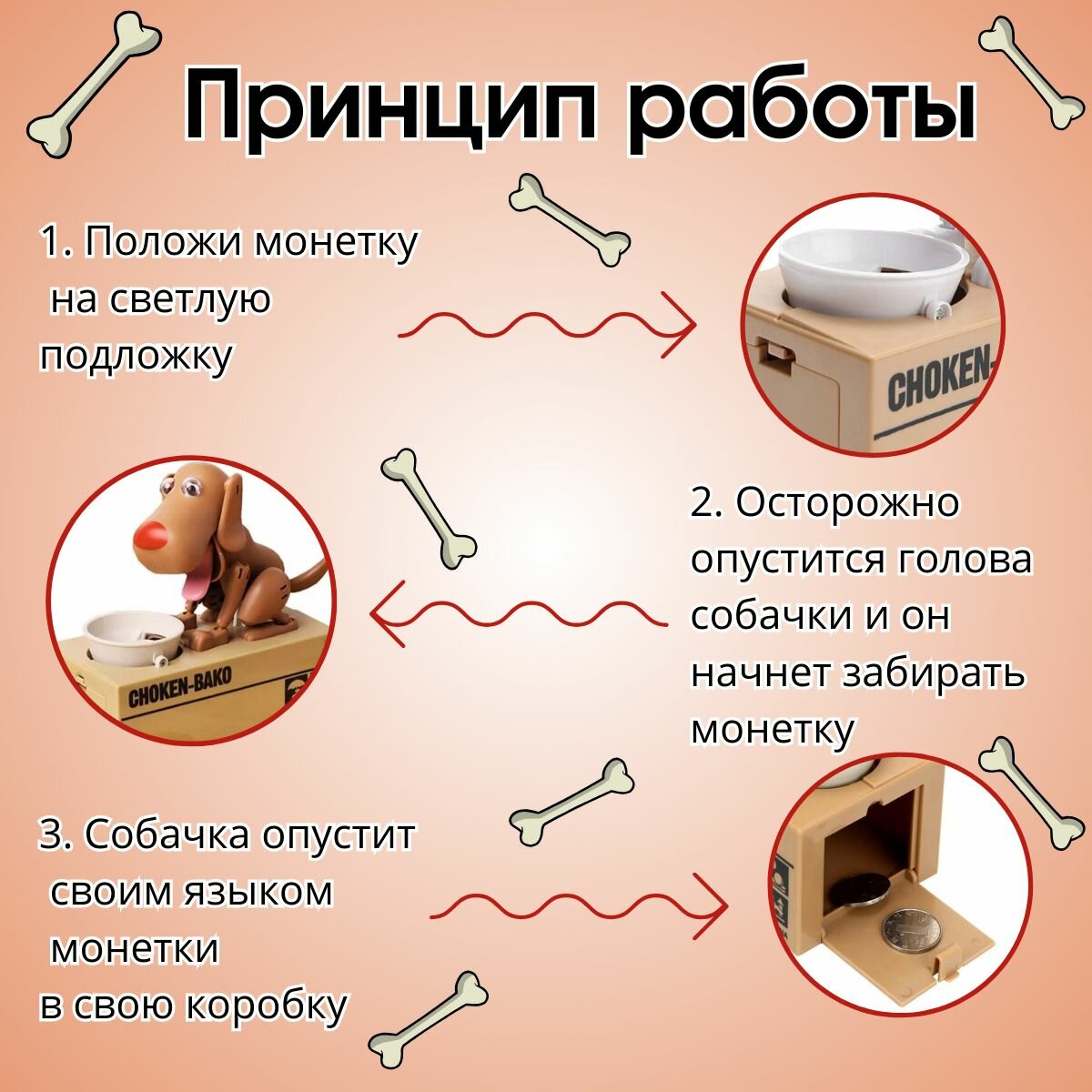 Принцип работы

1. Положи монетку на светлую подложку

CHOKEN-

2. Осторожно опустится голова собачки и он начнет забирать монетку

CHOKEN-BAKO

3. Собачка опустит своим языком монетки в свою коробку