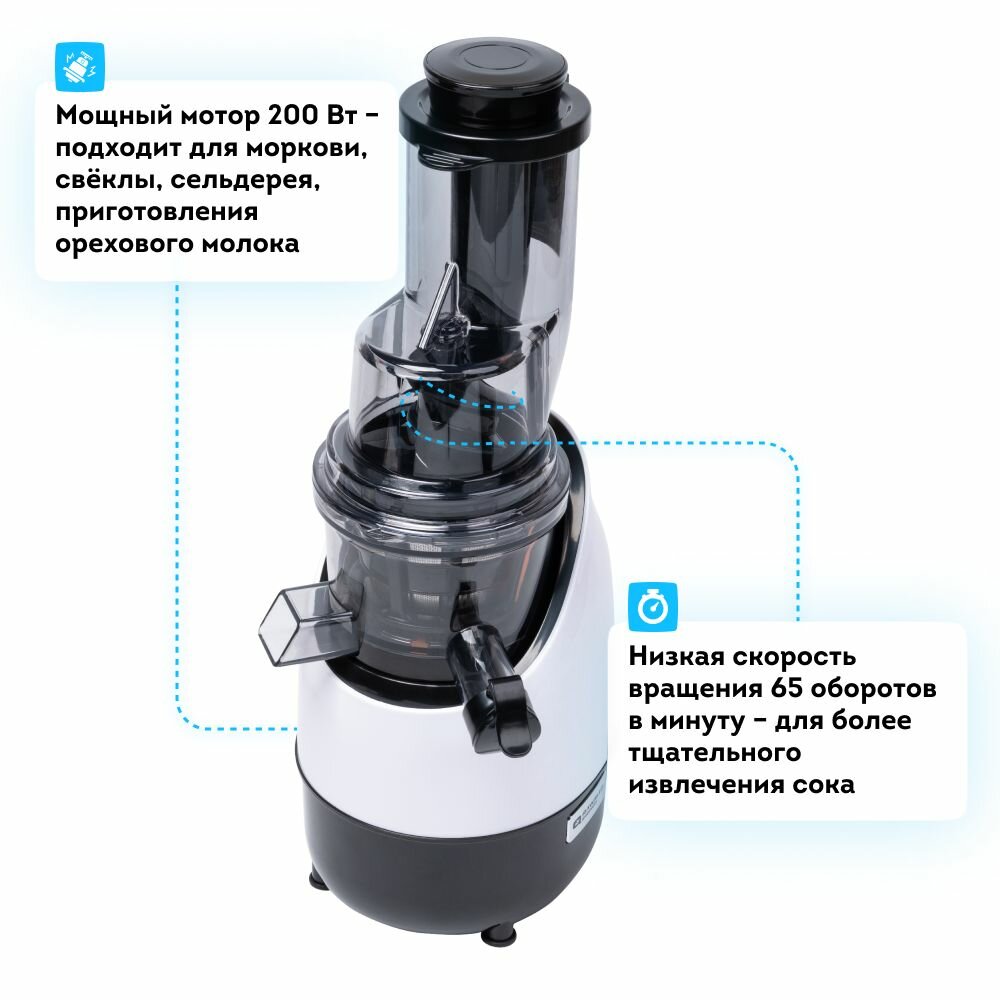 Мощный мотор 200 Вт – подходит для моркови, свёклы, сельдерея, приготовления орехового молока

Низкая скорость вращения 65 оборотов в минуту – для более тщательного извлечения сока