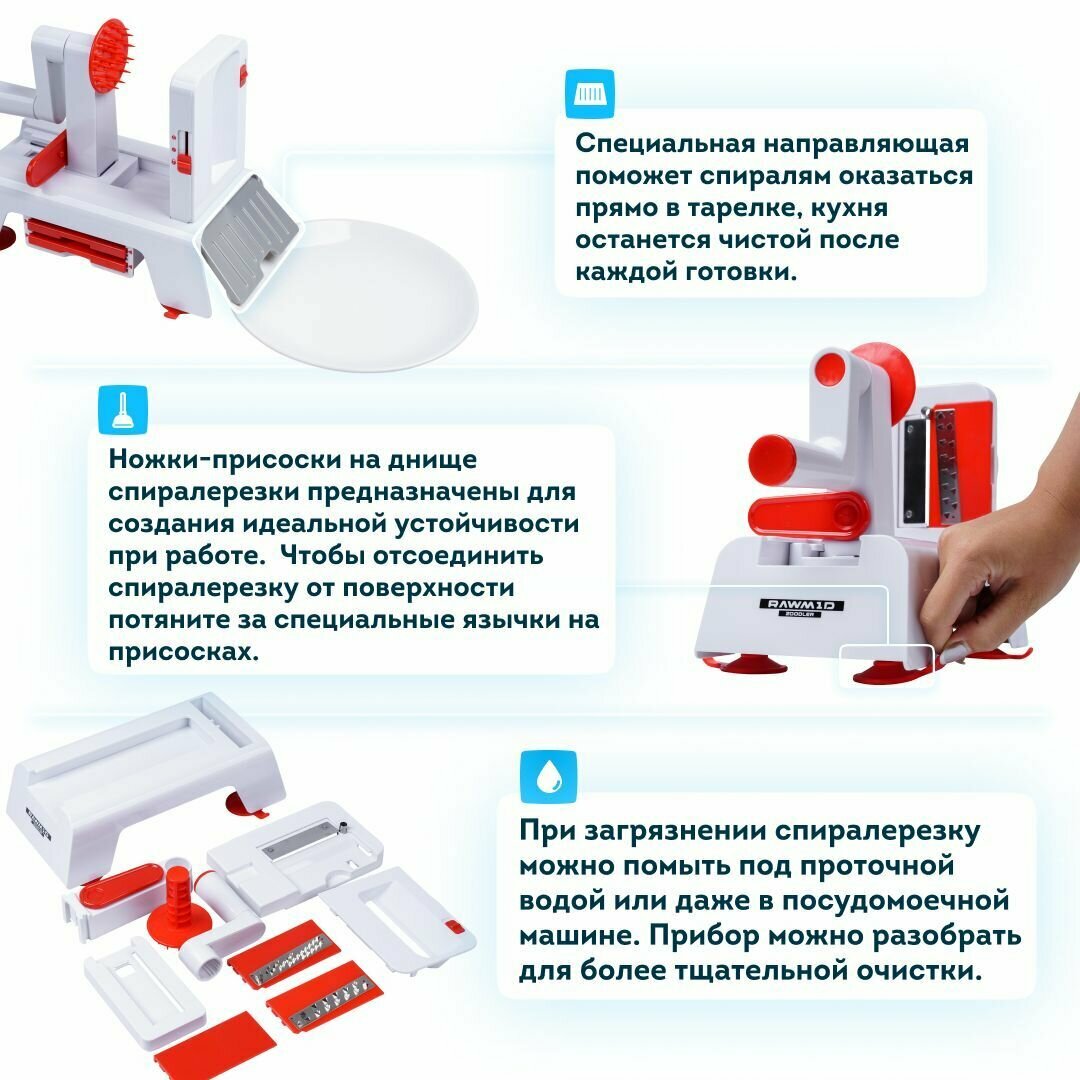 Специальная направляющая поможет спиралям оказаться прямо в тарелке, кухня останется чистой после каждой готовки.

Ножки-присоски на днище спиралерезки предназначены для создания идеальной устойчивости при работе.  Чтобы отсоединить спиралерезку от поверхности потяните за специальные язычки на присосках.

RAWMID
ZOODLER

При загрязнении спиралерезку можно помыть под проточной водой или даже в посудомоечной машине. Прибор можно разобрать для более тщательной очистки.