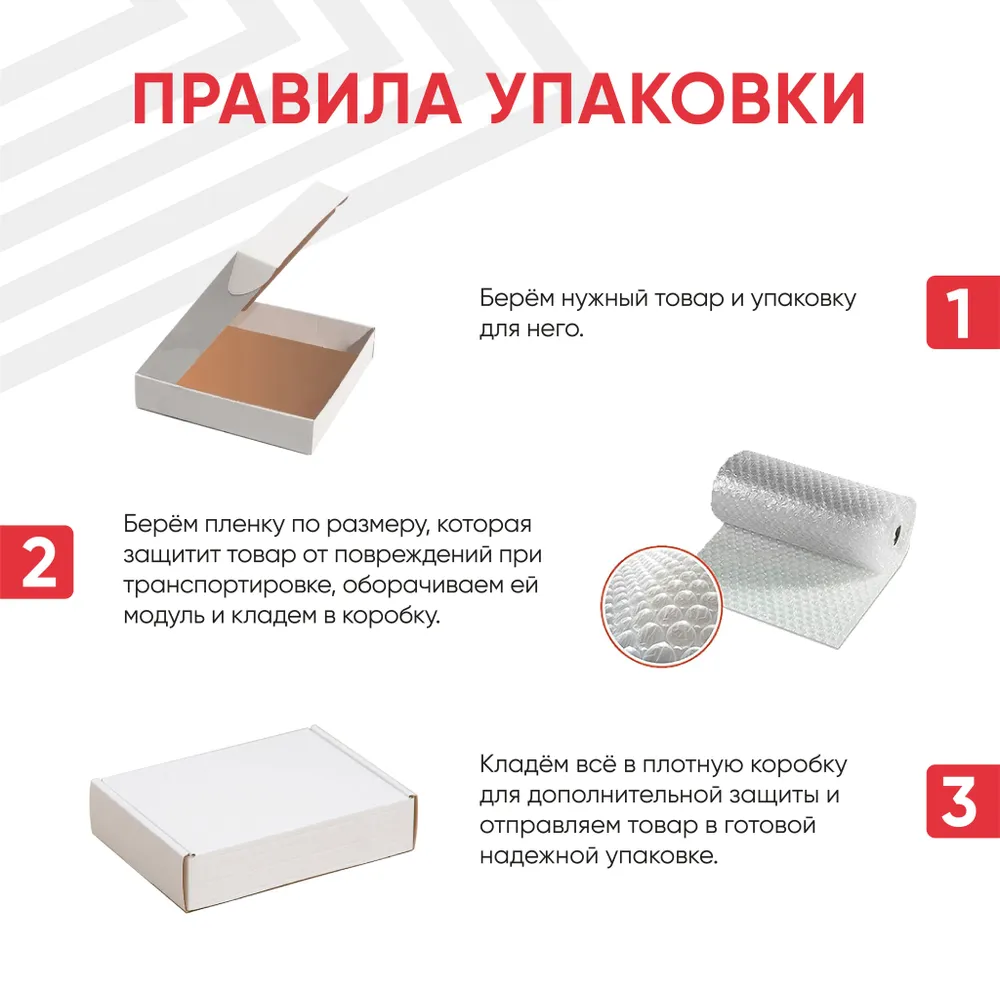 ПРАВИЛА УПАКОВКИ

Берём нужный товар и упаковку для него.

1

2

Берём пленку по размеру, которая защитит товар от повреждений при транспортировке, оборачиваем ей модуль и кладем в коробку.

Кладём всё в плотную коробку для дополнительной защиты и отправляем товар в готовой надежной упаковке.

3