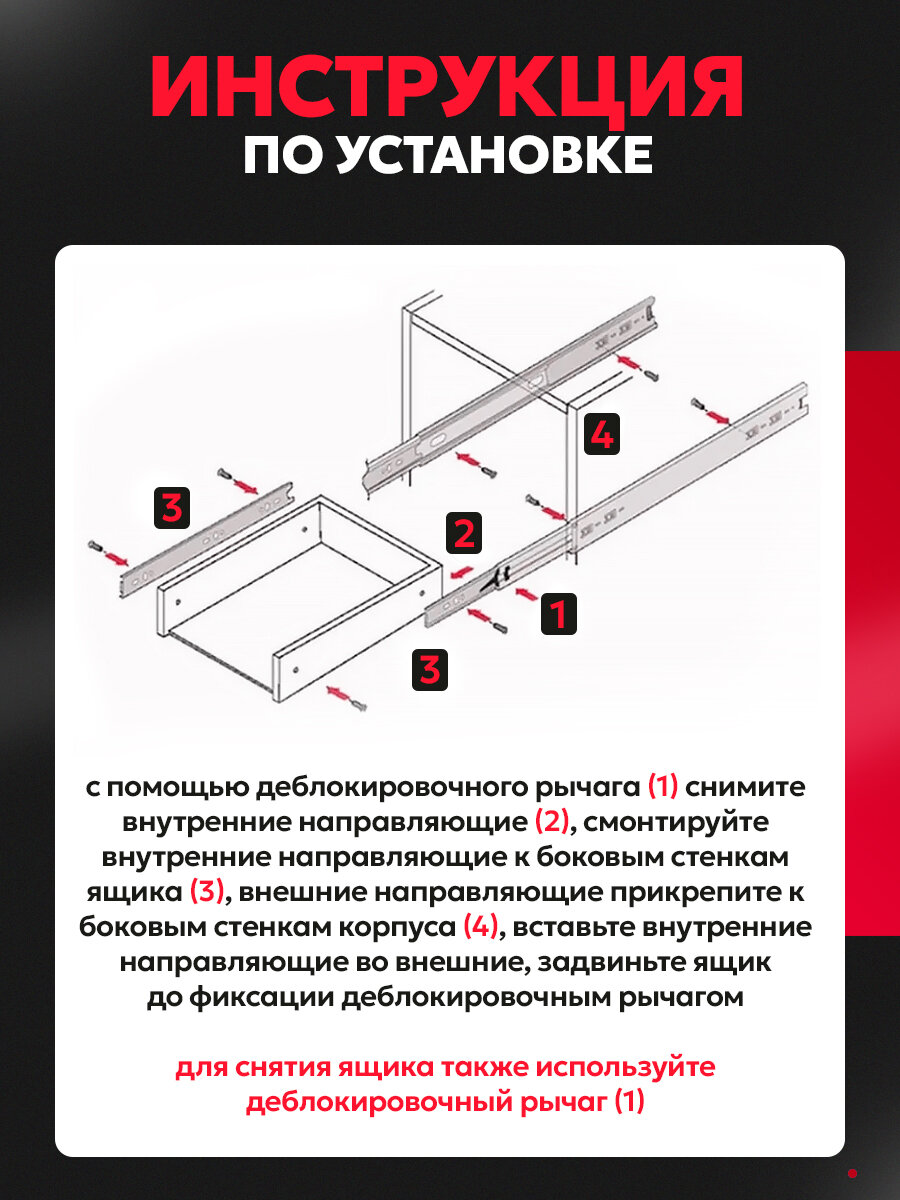 ИНСТРУКЦИЯ
ПО УСТАНОВКЕ

4

3

2

1

3

с помощью деблокировочного рычага (1) снимите внутренние направляющие (2), смонтируйте внутренние направляющие к боковым стенкам ящика (3), внешние направляющие прикрепите к боковым стенкам корпуса (4), вставьте внутренние направляющие во внешние, задвиньте ящик до фиксации деблокировочным рычагом

для снятия ящика также используйте деблокировочный рычаг (1)