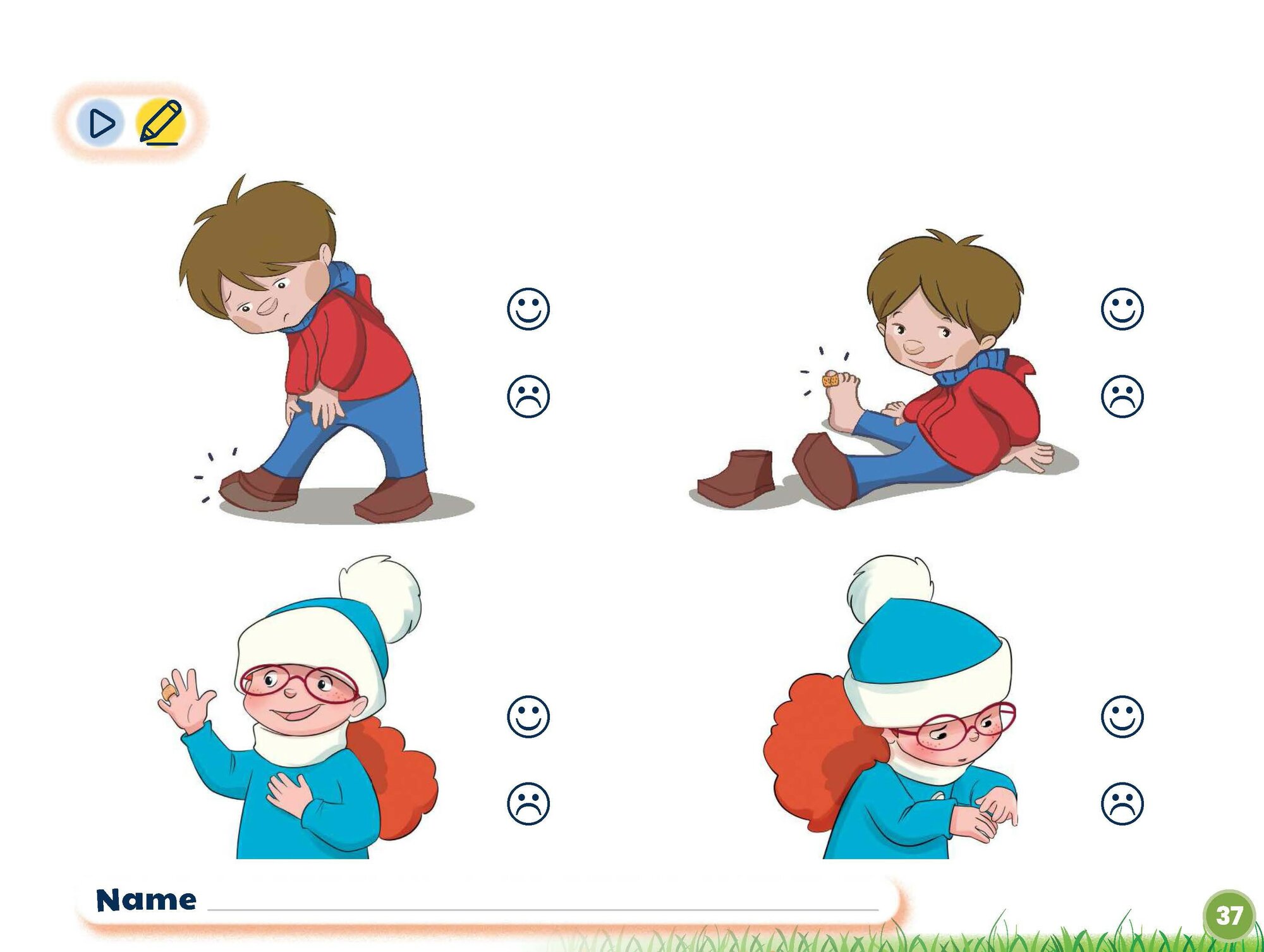 Name

37