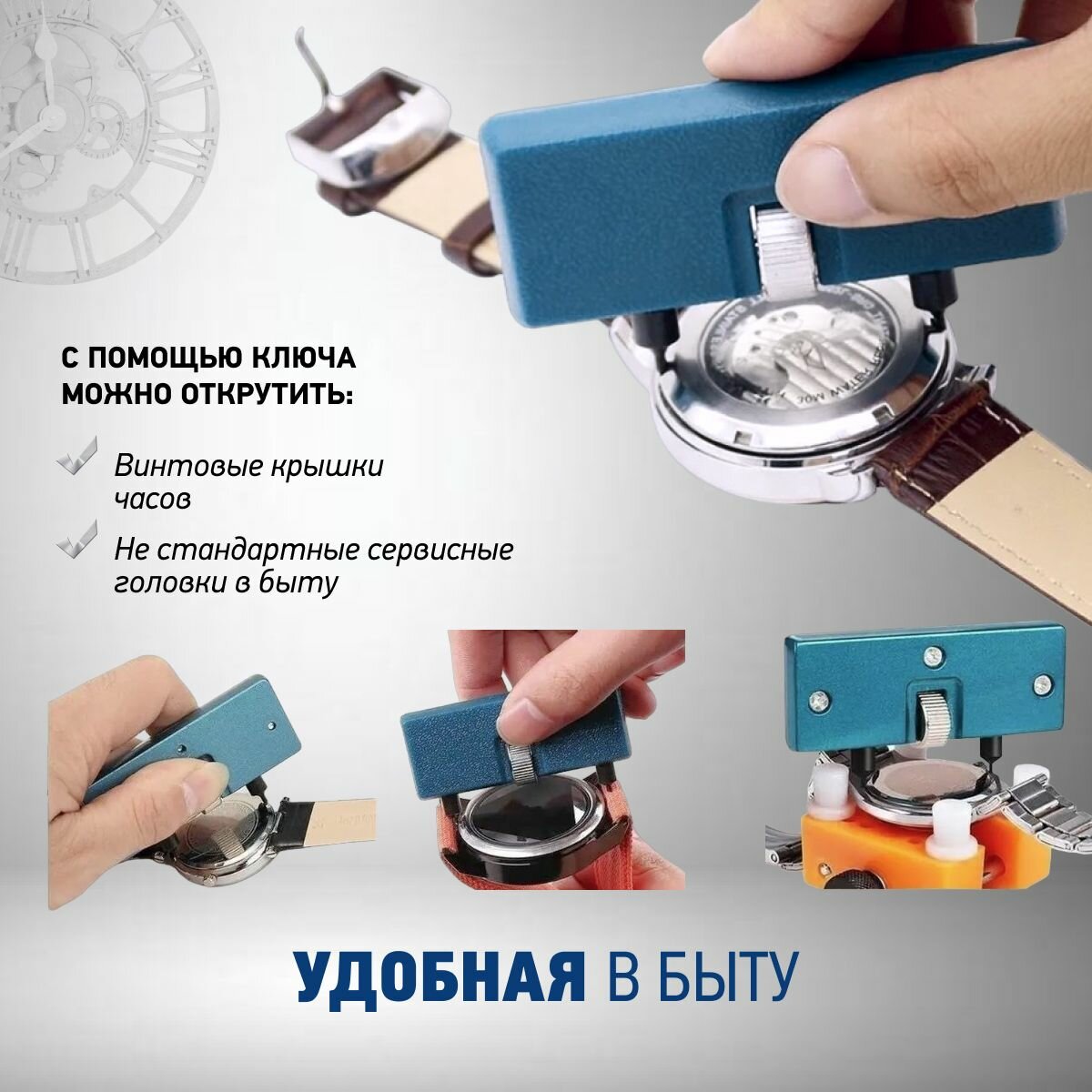 С ПОМОЩЬЮ КЛЮЧА МОЖНО ОТКРУТИТЬ:

Винтовые крышки часов

Не стандартные сервисные головки в быту

УДОБНАЯ В БЫТУ