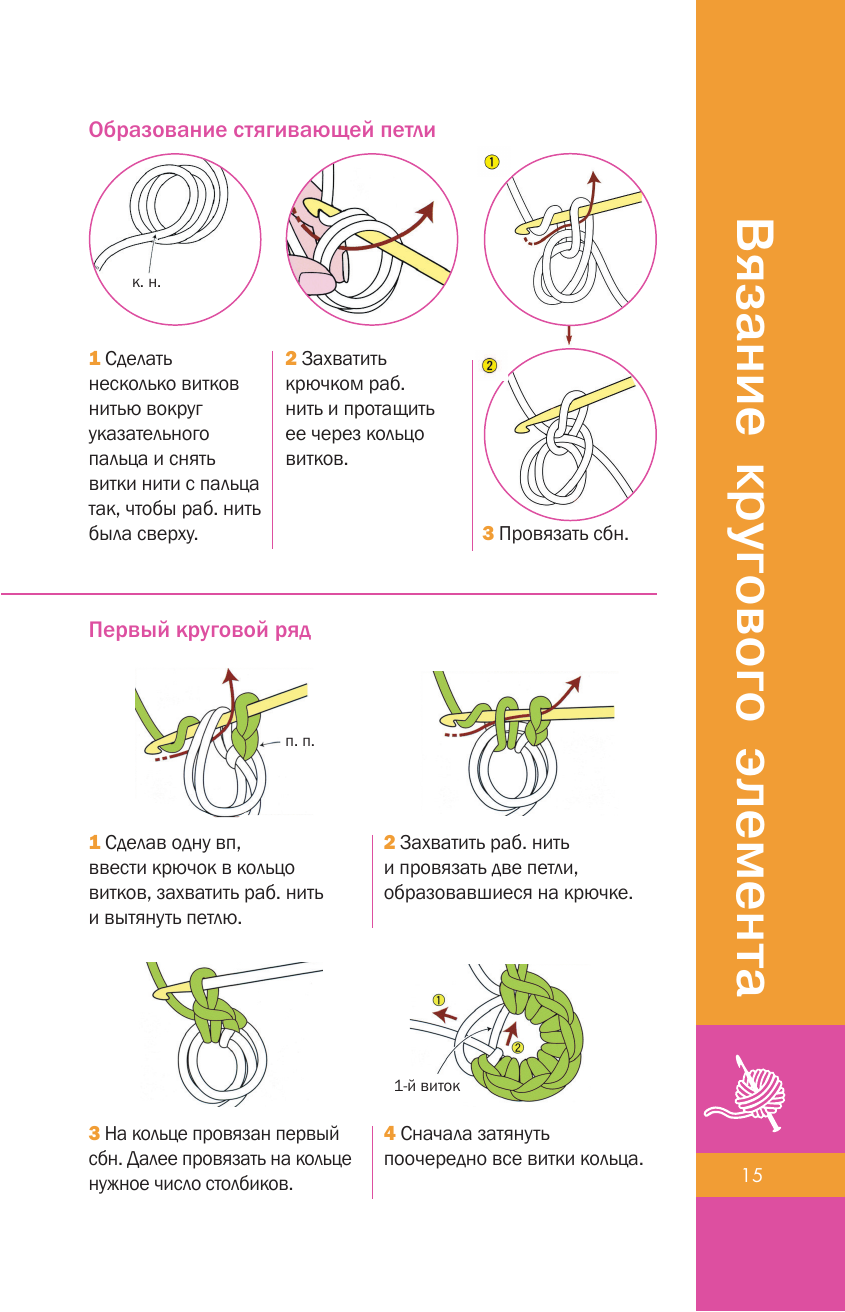 Образование стягивающей петли

к. н.

①

②

1 Сделать несколько витков нитью вокруг указательного пальца и снять витки нити с пальца так, чтобы раб. нить была сверху.

2 Захватить крючком раб. нить и протащить ее через кольцо витков.

3 Провязать сбн.

Первый круговой ряд

п. п.

1 Сделав одну вп, ввести крючок в кольцо витков, захватить раб. нить и вытянуть петлю.

2 Захватить раб. нить и провязать две петли, образовавшиеся на крючке.

①

②

1-й виток

3 На кольце провязан первый сбн. Далее провязать на кольце нужное число столбиков.

4 Сначала затянуть поочередно все витки кольца.

Вязание кругового элемента

15