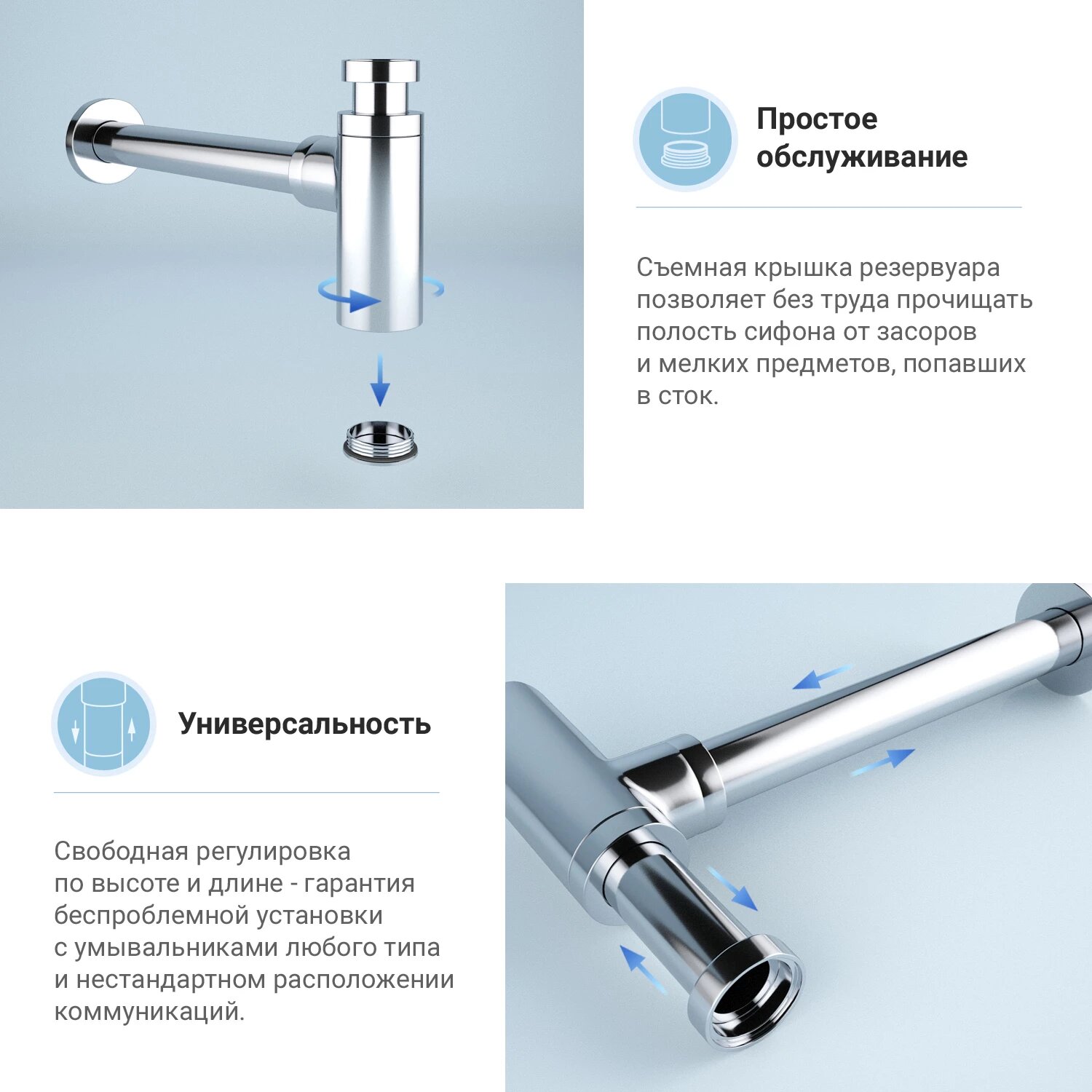 Простое обслуживание

Съемная крышка резервуара позволяет без труда прочищать полость сифона от засоров и мелких предметов, попавших в сток.

Универсальность

Свободная регулировка по высоте и длине - гарантия беспроблемной установки с умывальниками любого типа и нестандартном расположении коммуникаций.