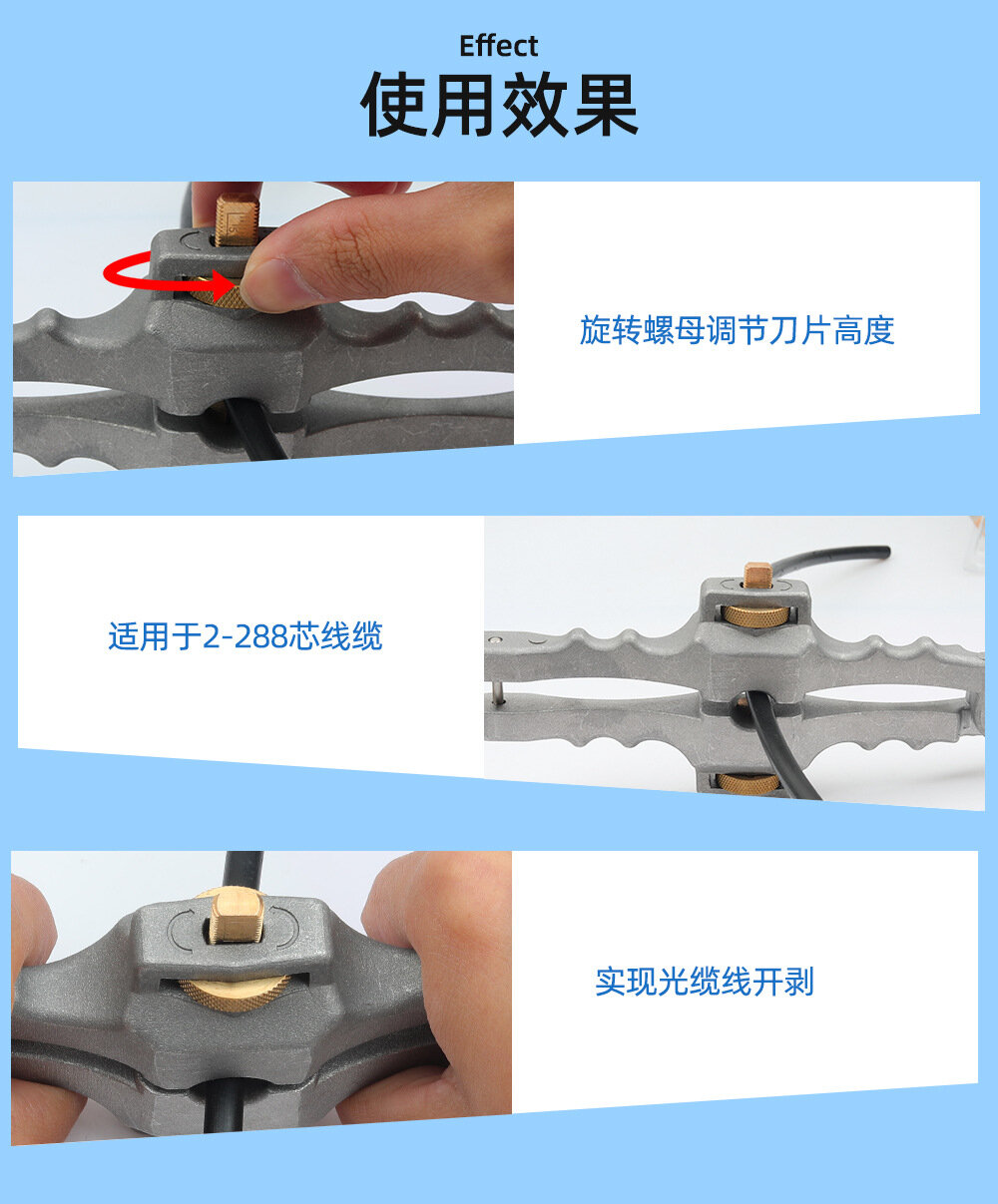 Effect
使用效果

旋转螺母调节刀片高度

适用于2-288芯线缆

实现光缆线开剥