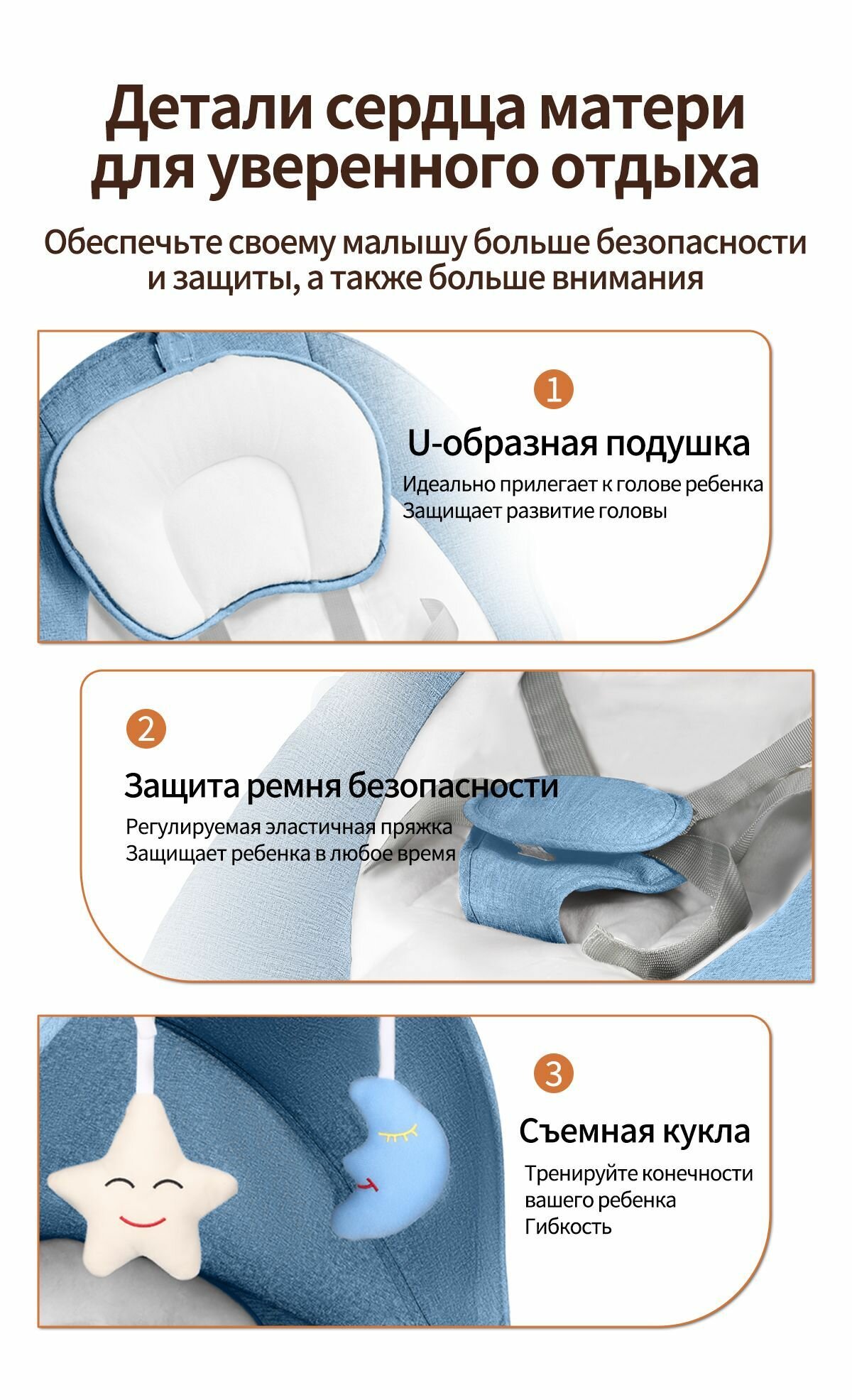 Детали сердца матери для уверенного отдыха

Обеспечьте своему малышу больше безопасности и защиты, а также больше внимания

1

U-образная подушка

Идеально прилегает к голове ребенка
Защищает развитие головы

2

Защита ремня безопасности

Регулируемая эластичная пряжка
Защищает ребенка в любое время

3

Съемная кукла

Тренируйте конечности вашего ребенка
Гибкость