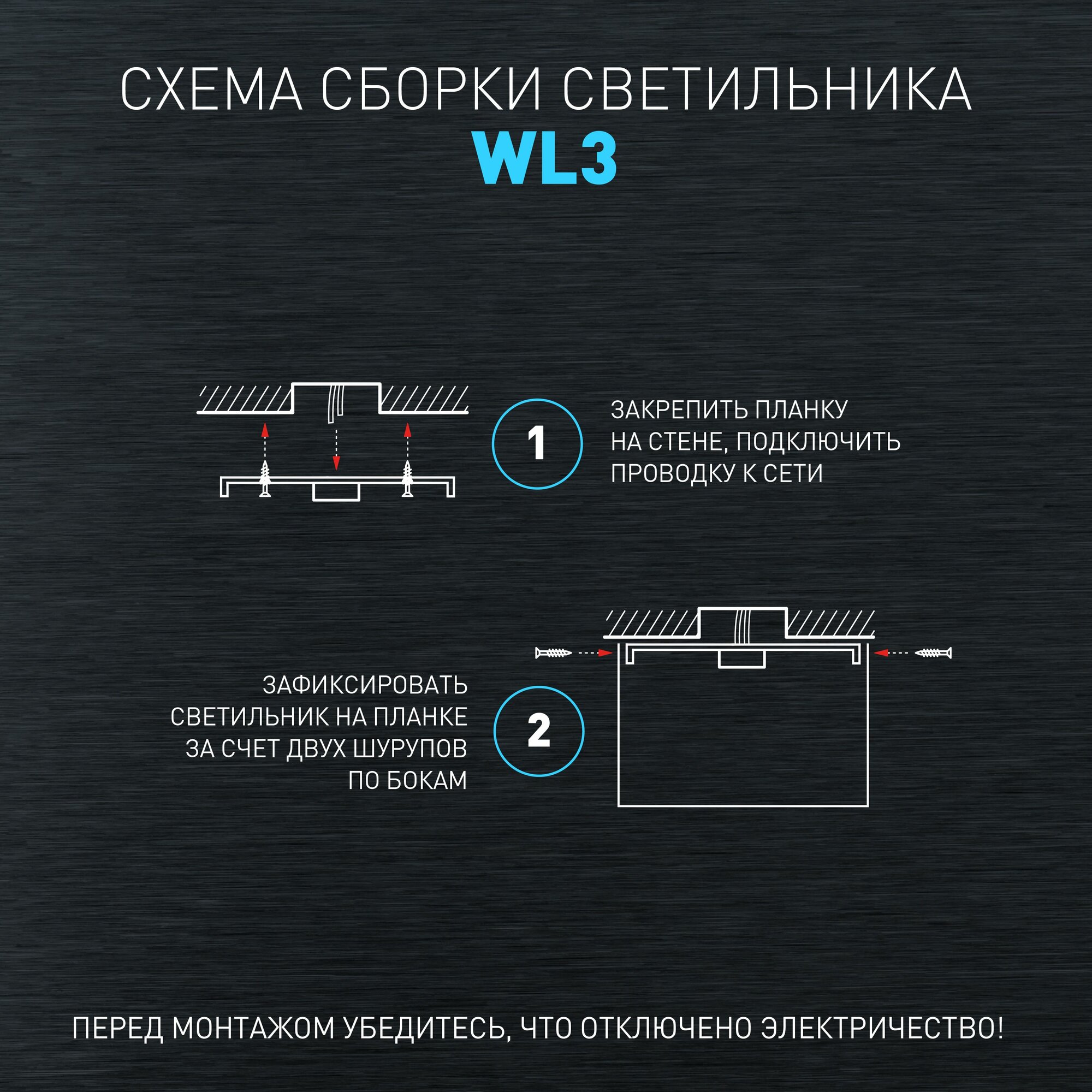 СХЕМА СБОРКИ СВЕТИЛЬНИКА
WL3

1

ЗАКРЕПИТЬ ПЛАНКУ НА СТЕНЕ, ПОДКЛЮЧИТЬ ПРОВОДКУ К СЕТИ

ЗАФИКСИРОВАТЬ СВЕТИЛЬНИК НА ПЛАНКЕ ЗА СЧЕТ ДВУХ ШУРУПОВ ПО БОКАМ

2

ПЕРЕД МОНТАЖОМ УБЕДИТЕСЬ, ЧТО ОТКЛЮЧЕНО ЭЛЕКТРИЧЕСТВО!