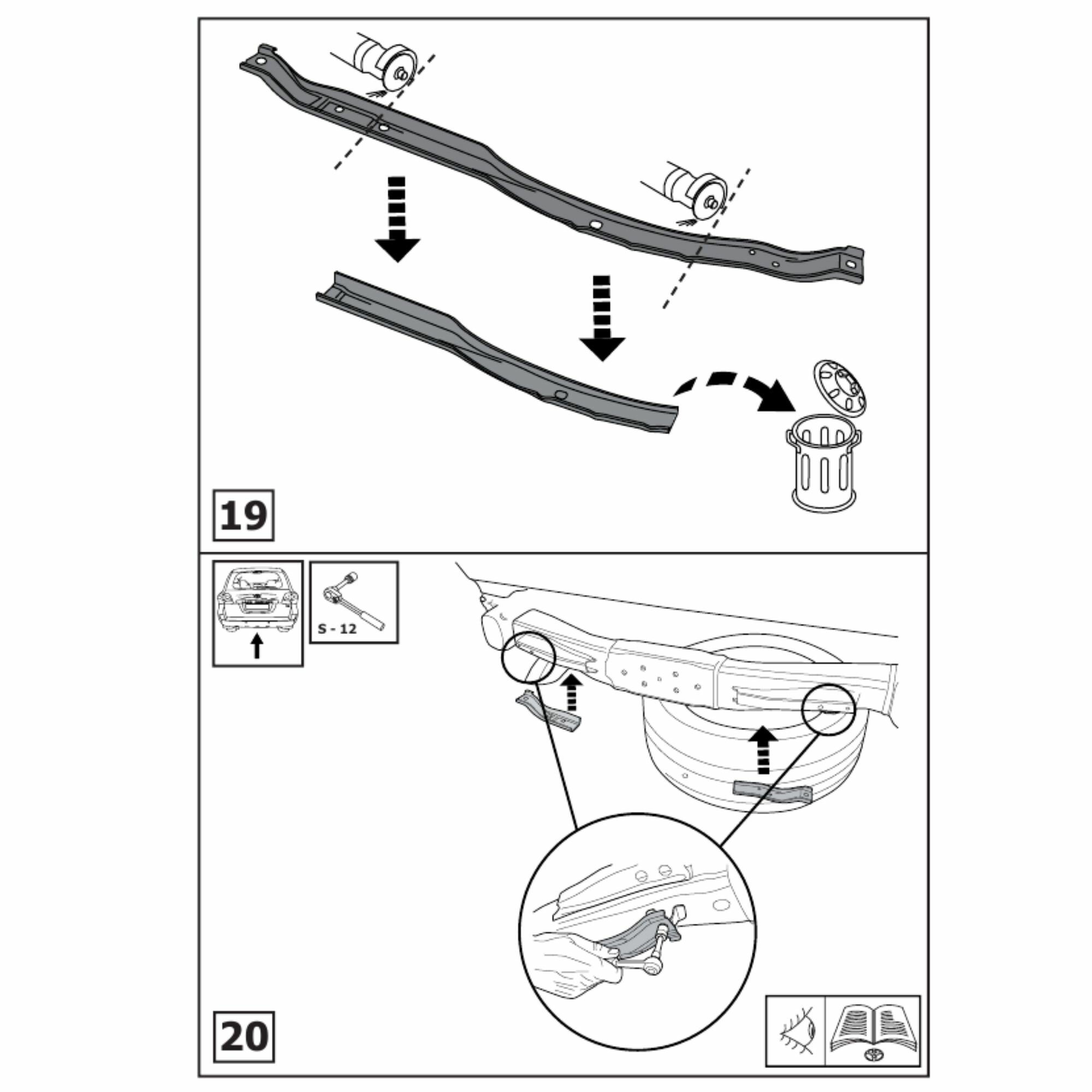 19

S - 12

20