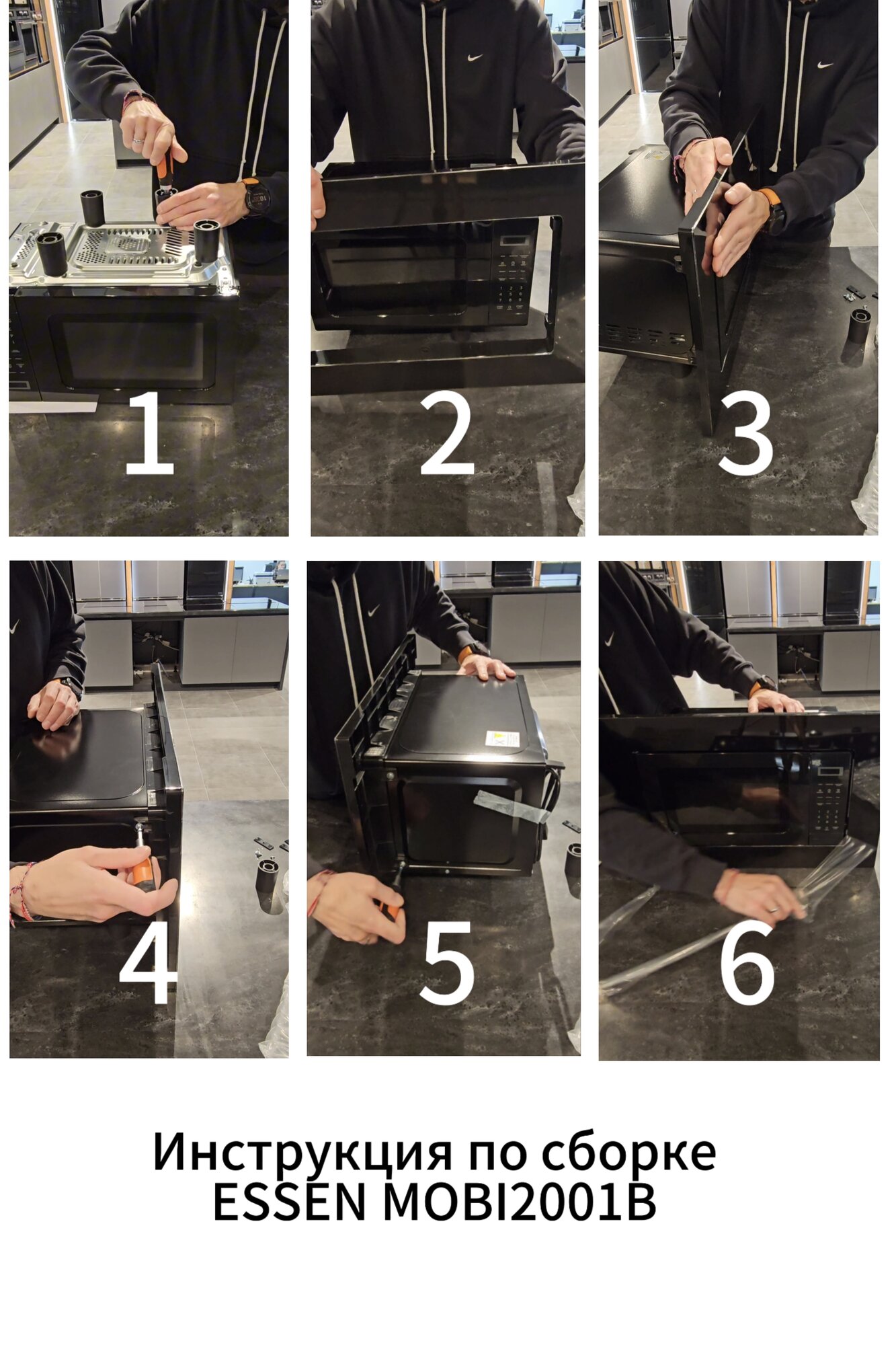 1

2

3

4

5

6

Инструкция по сборке
ESSEN MOBI2001B