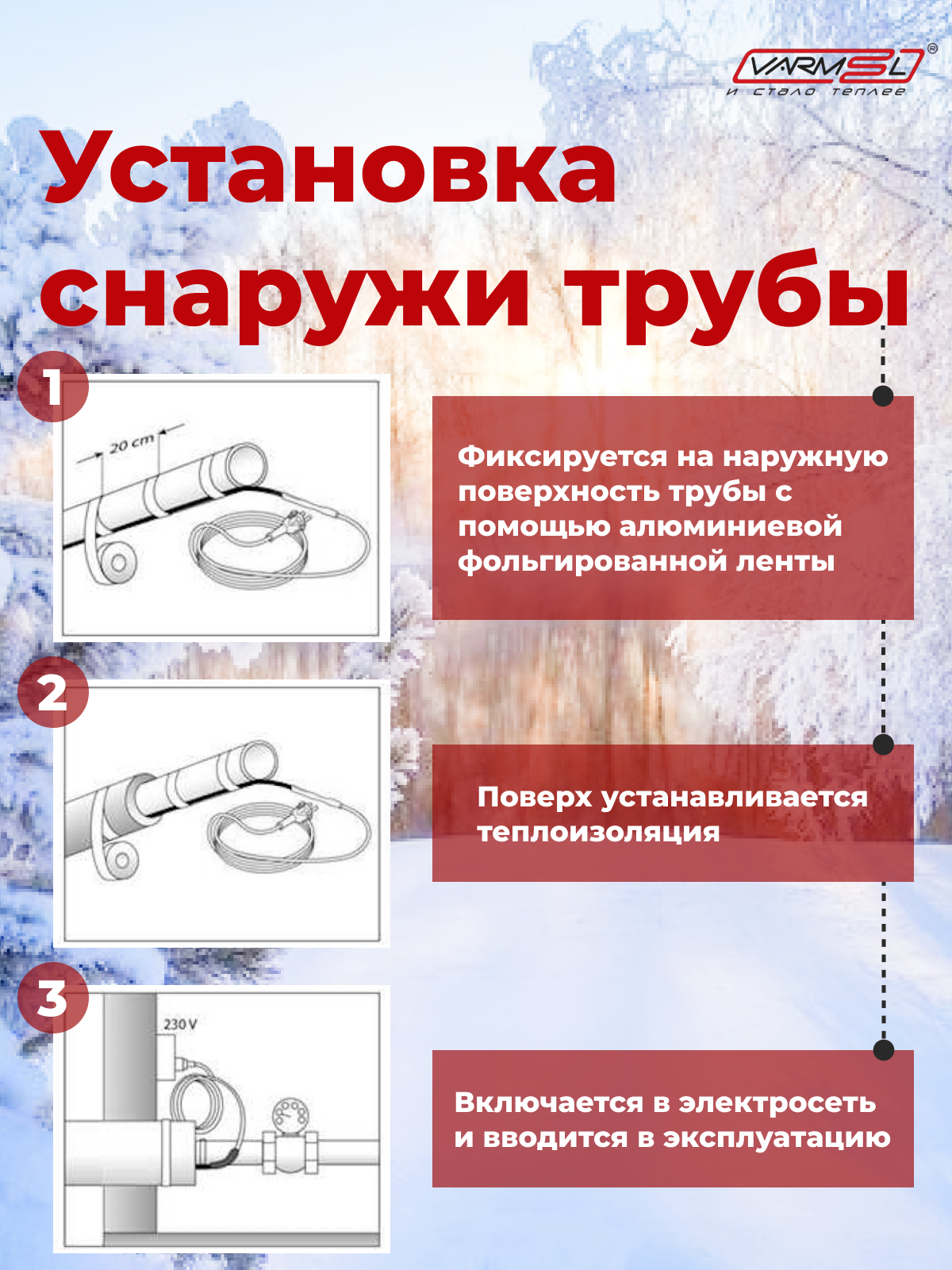 VARMEL®
и стало теплее

Установка снаружи трубы

1

20 cm

Фиксируется на наружную поверхность трубы с помощью алюминиевой фольгированной ленты

2

Поверх устанавливается теплоизоляция

3

230 V

Включается в электросеть и вводится в эксплуатацию