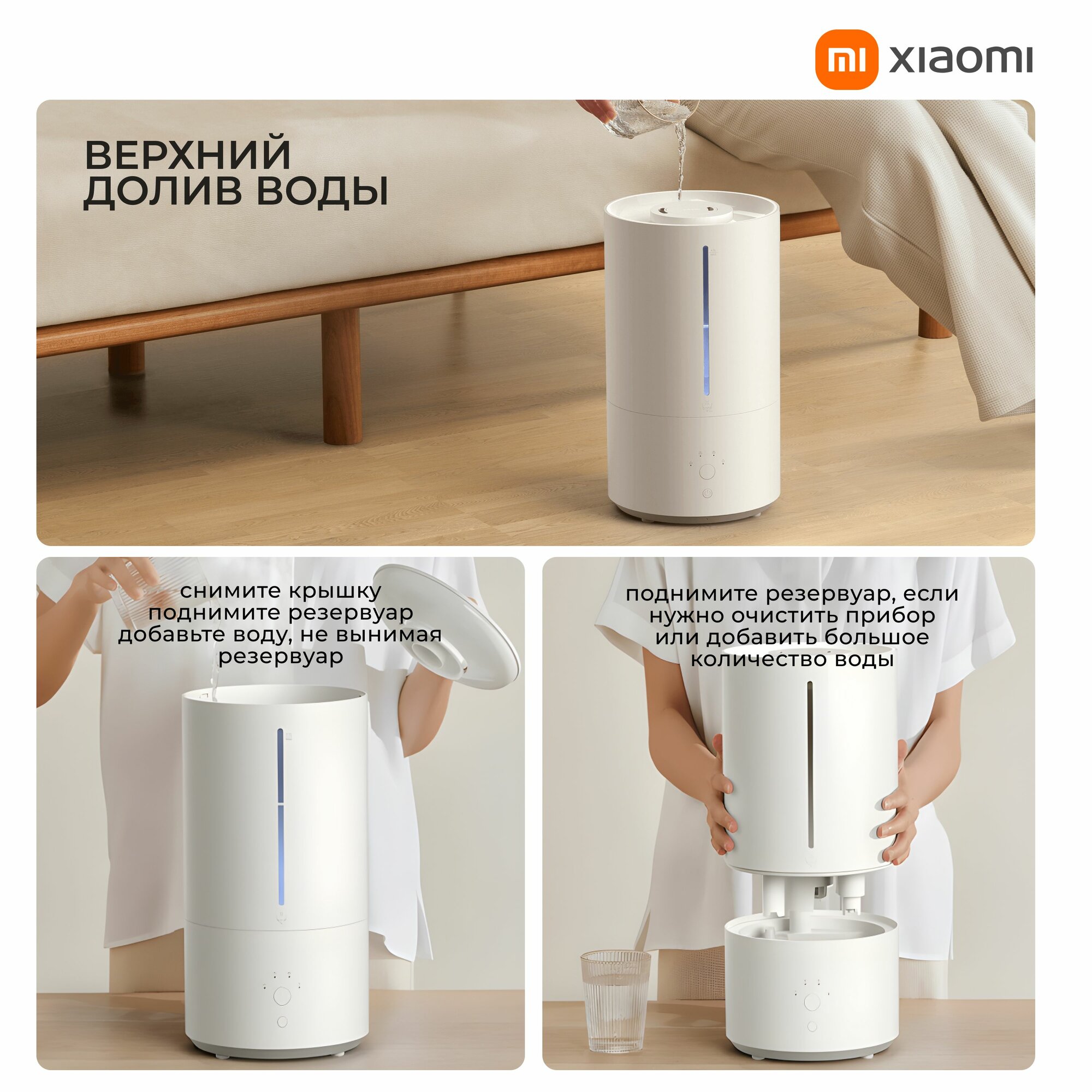 mi xiaomi

ВЕРХНИЙ ДОЛИВ ВОДЫ

снимите крышку
поднимите резервуар
добавьте воду, не вынимая резервуар

поднимите резервуар, если нужно очистить прибор или добавить большое количество воды