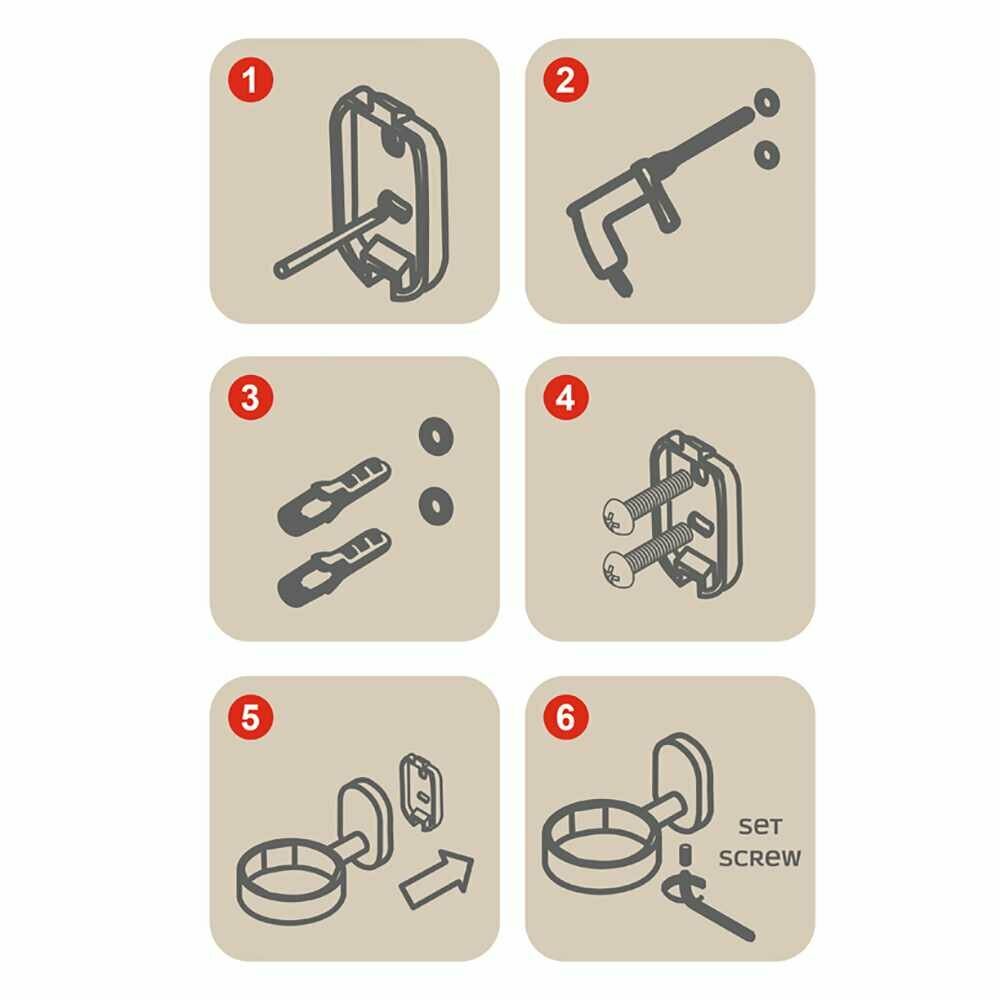 1

2

3

4

5

6

SET SCREW