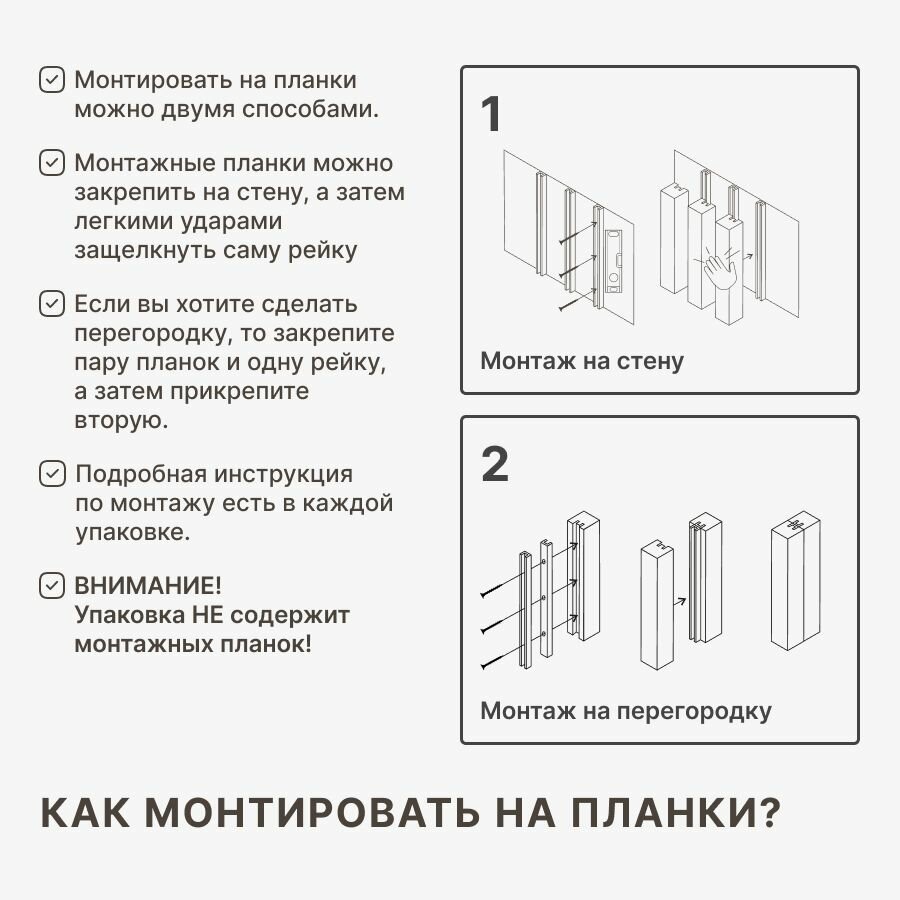 Монтировать на планки можно двумя способами.

Монтажные планки можно закрепить на стену, а затем легкими ударами защелкнуть саму рейку

Если вы хотите сделать перегородку, то закрепите пару планок и одну рейку, а затем прикрепите вторую.

Подробная инструкция по монтажу есть в каждой упаковке.

ВНИМАНИЕ! Упаковка НЕ содержит монтажных планок!

1

Монтаж на стену

2

Монтаж на перегородку

КАК МОНТИРОВАТЬ НА ПЛАНКИ?