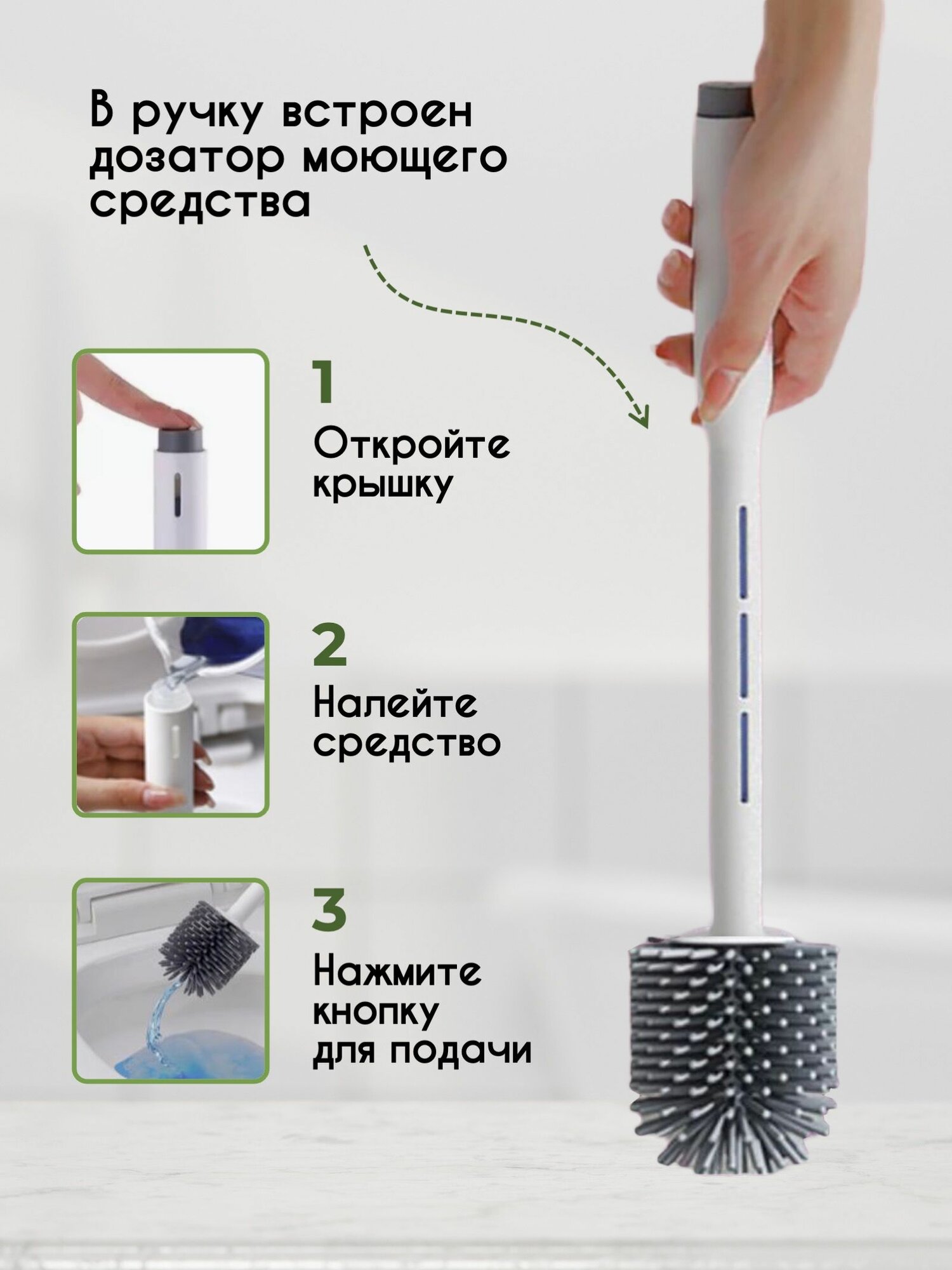 В ручку встроен дозатор моющего средства

1
Откройте крышку

2
Налейте средство

3
Нажмите кнопку для подачи