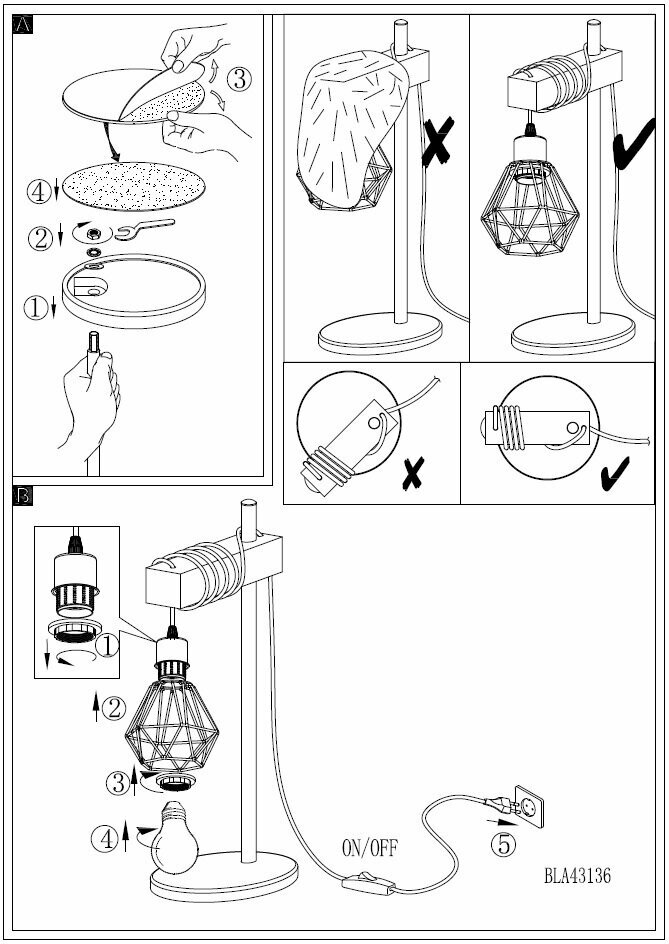 A

③

④

②

①

B

①

②

③

④

ON/OFF

⑤

BLA43136